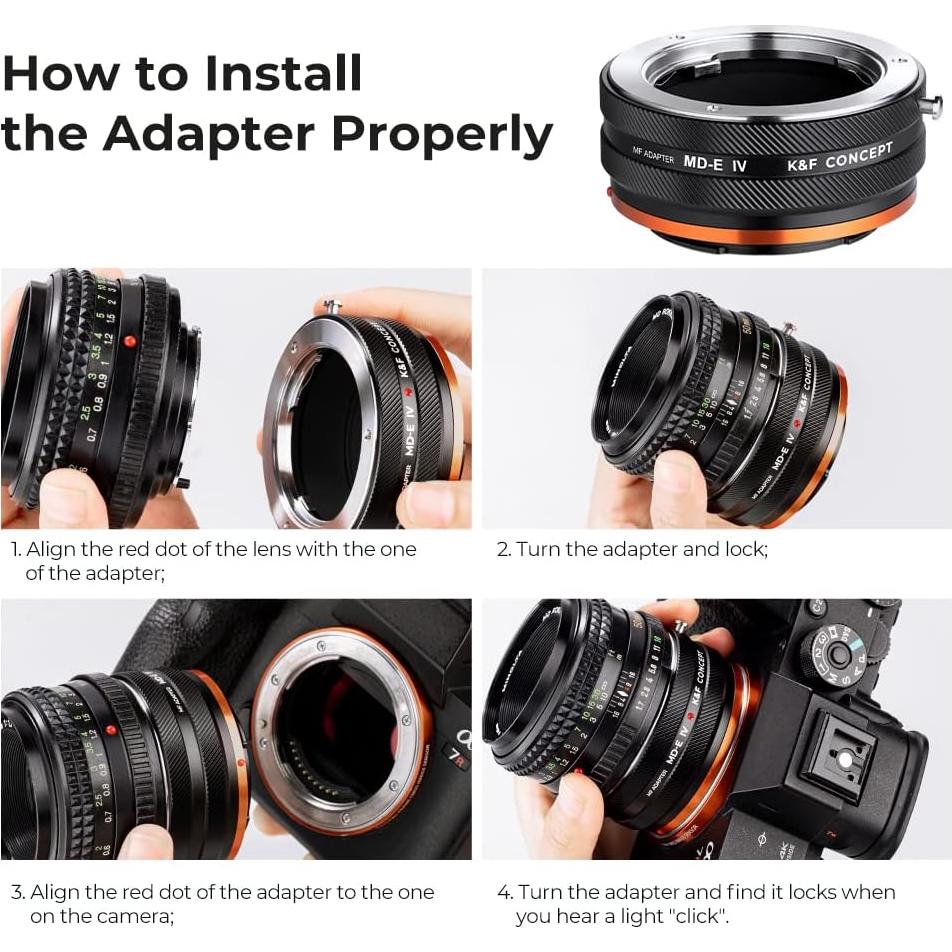 How to Install the Adapter Properly

MF ADAPTER MD-E IV K&F CONCEPT

1. Align the red dot of the lens with the one of the adapter;

2. Turn the adapter and lock;

3. Align the red dot of the adapter to the one on the camera;

4. Turn the adapter and find it locks when you hear a light "click".