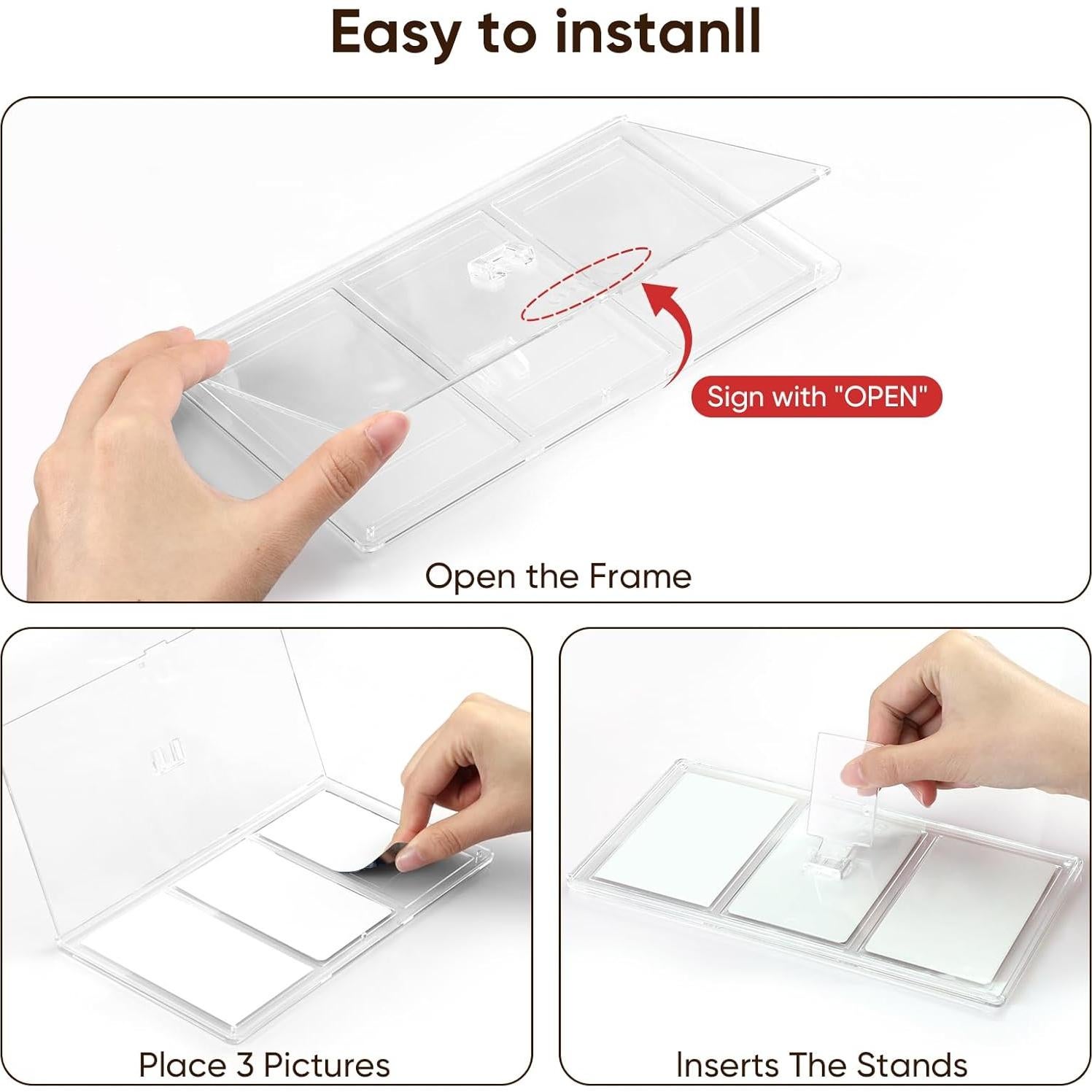 Easy to instanll

Sign with "OPEN"

Open the Frame

Place 3 Pictures

Inserts The Stands