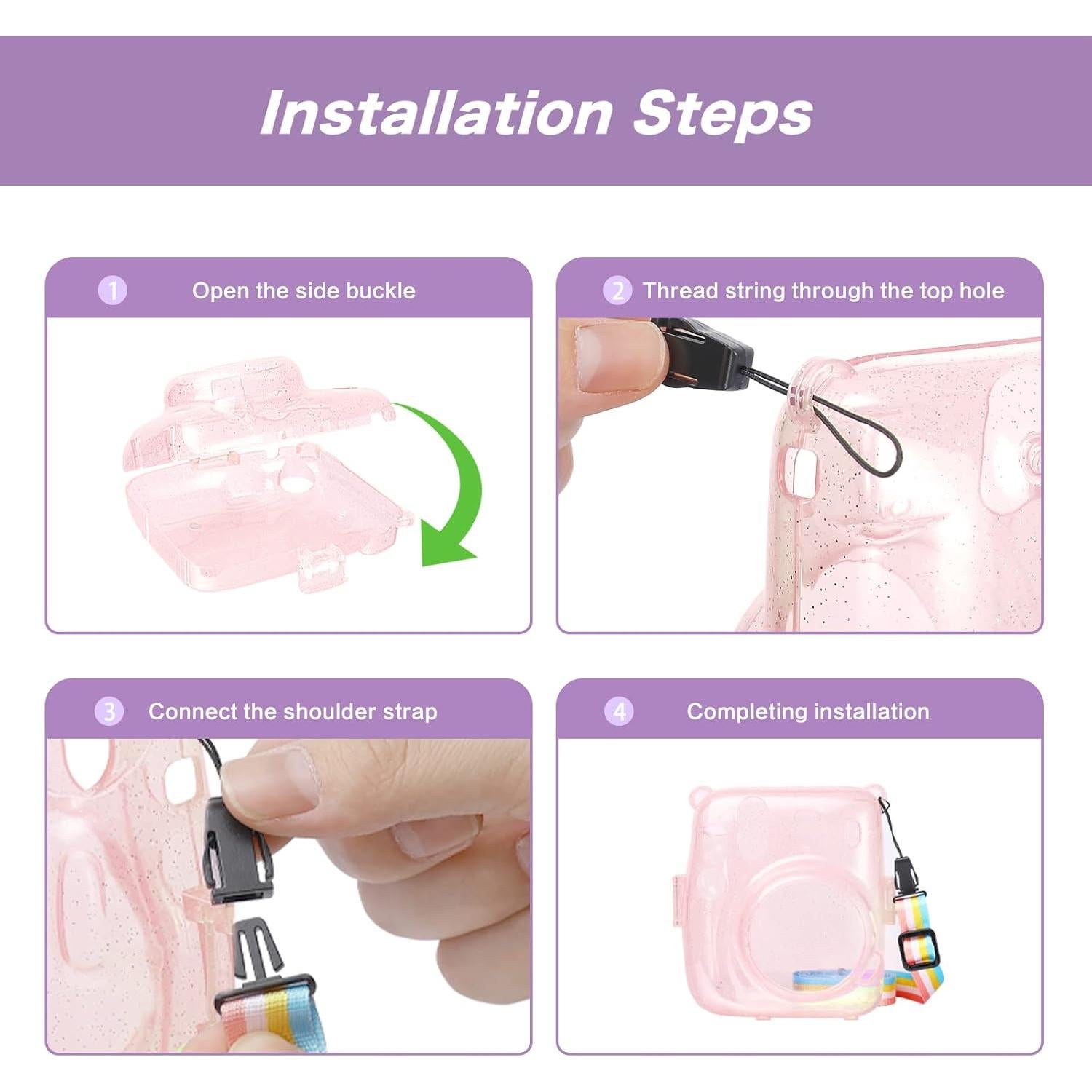 Installation Steps

1 Open the side buckle

2 Thread string through the top hole

3 Connect the shoulder strap

4 Completing installation