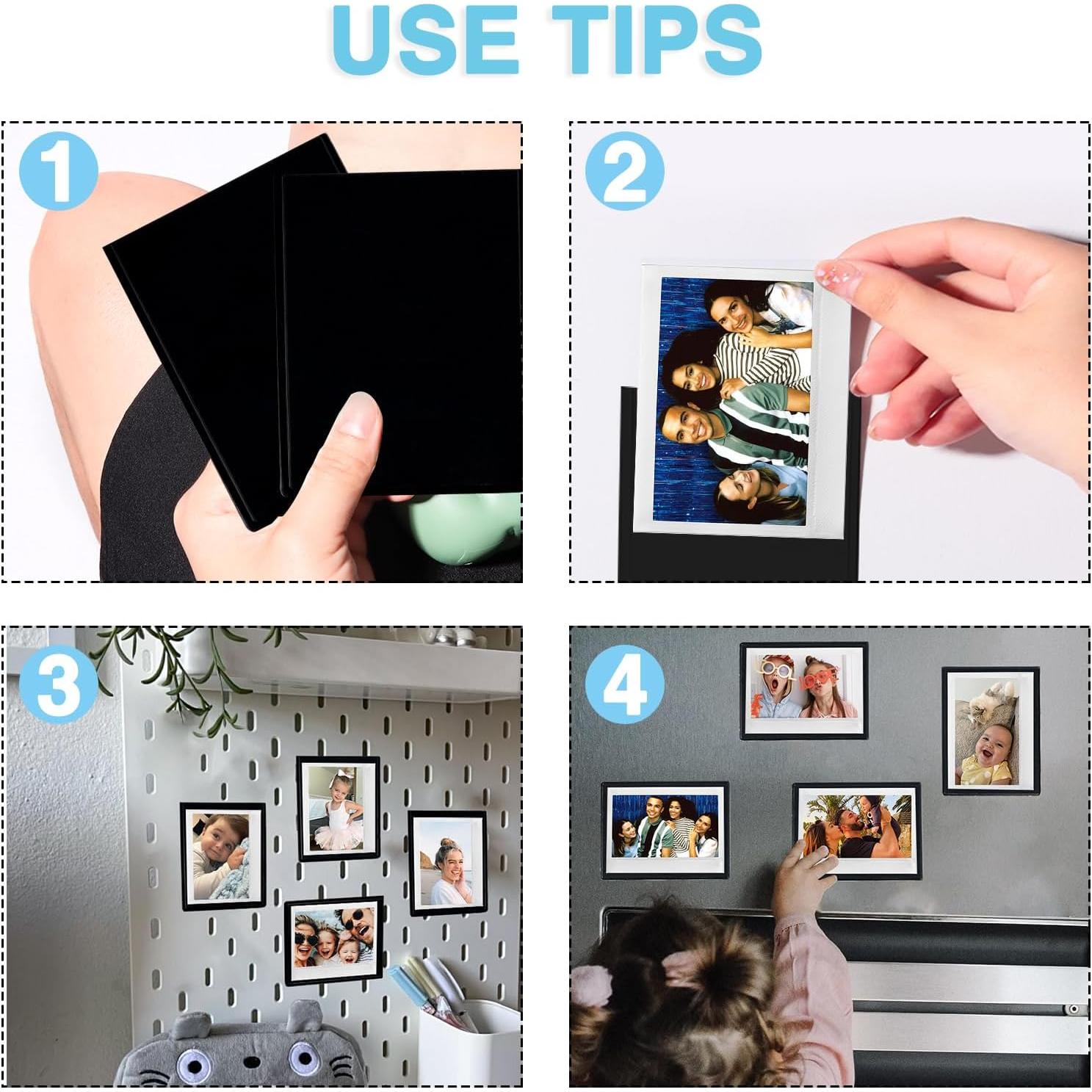 USE TIPS

1

2

3

4