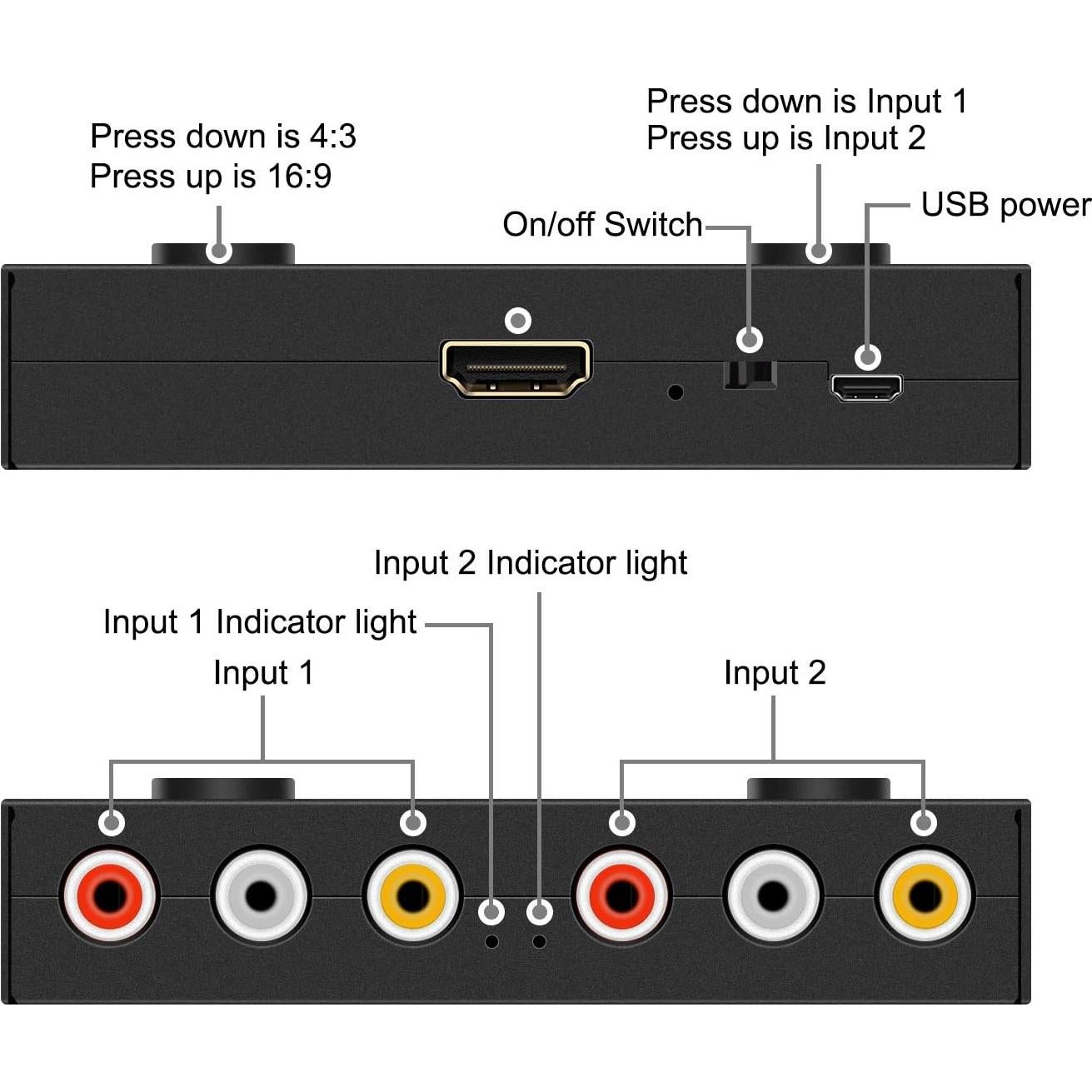 Press down is 4:3
Press up is 16:9

Press down is Input 1
Press up is Input 2

On/off Switch

USB power

Input 2 Indicator light

Input 1 Indicator light

Input 1

Input 2