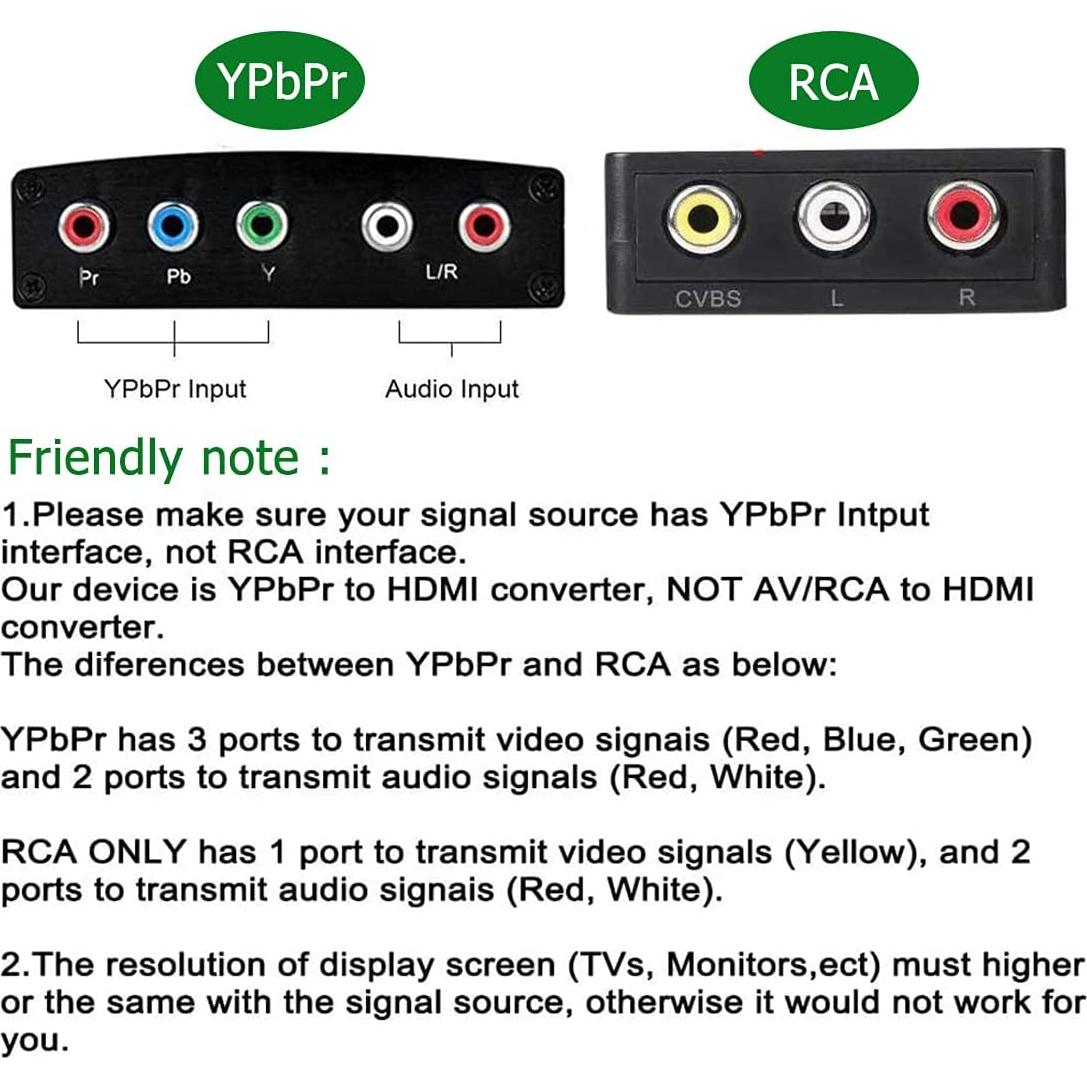 YPbPr

RCA

Pr Pb Y L/R

CVBS L R

YPbPr Input

Audio Input

Friendly note :

1.Please make sure your signal source has YPbPr Intput interface, not RCA interface.
Our device is YPbPr to HDMI converter, NOT AV/RCA to HDMI converter.
The diferences between YPbPr and RCA as below:

YPbPr has 3 ports to transmit video signais (Red, Blue, Green) and 2 ports to transmit audio signals (Red, White).

RCA ONLY has 1 port to transmit video signals (Yellow), and 2 ports to transmit audio signais (Red, White).

2.The resolution of display screen (TVs, Monitors,ect) must higher or the same with the signal source, otherwise it would not work for you.