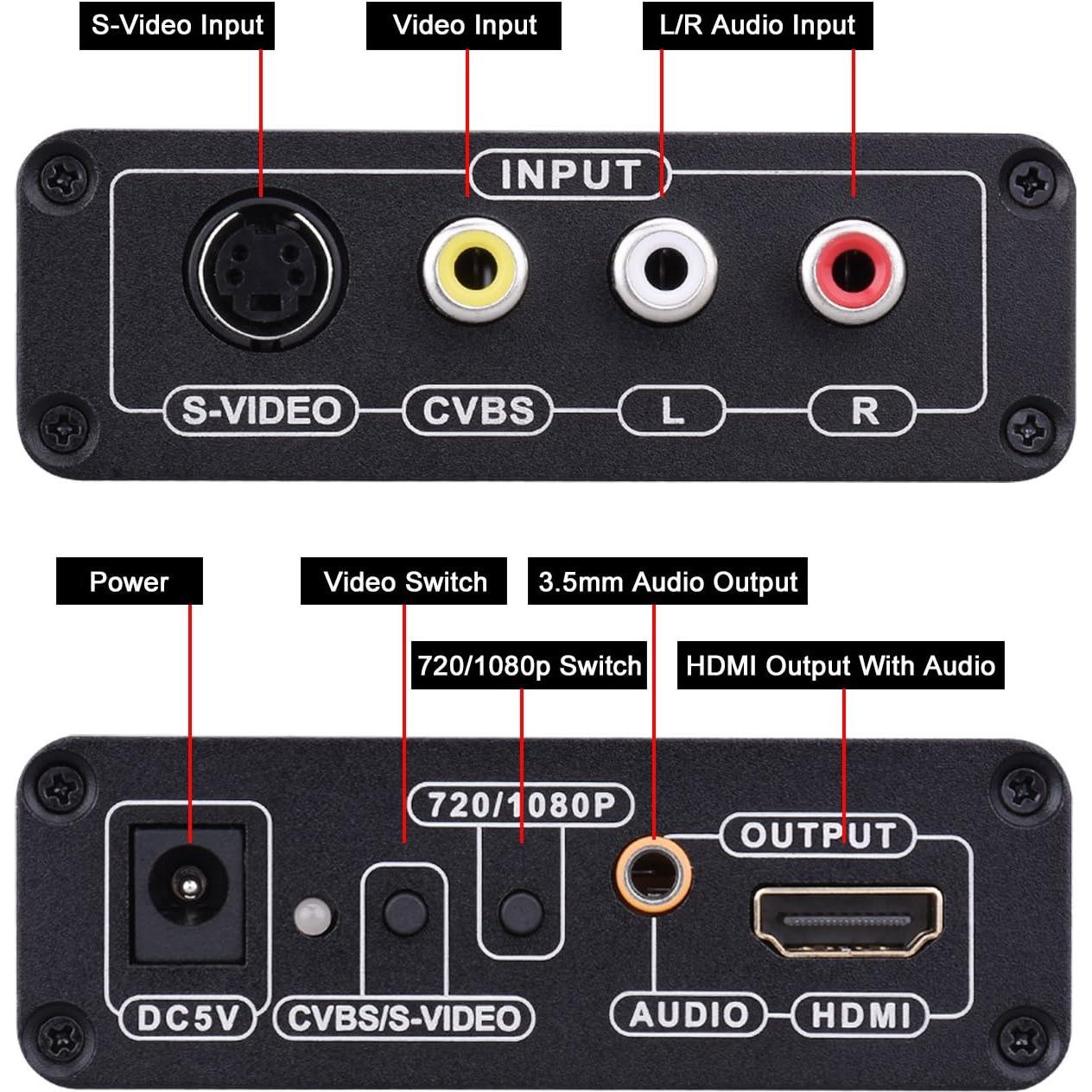 S-Video Input

Video Input

L/R Audio Input

INPUT

S-VIDEO

CVBS

L

R

Power

Video Switch

3.5mm Audio Output

720/1080p Switch

HDMI Output With Audio

720/1080P

OUTPUT

DC5V

CVBS/S-VIDEO

AUDIO

HDMI