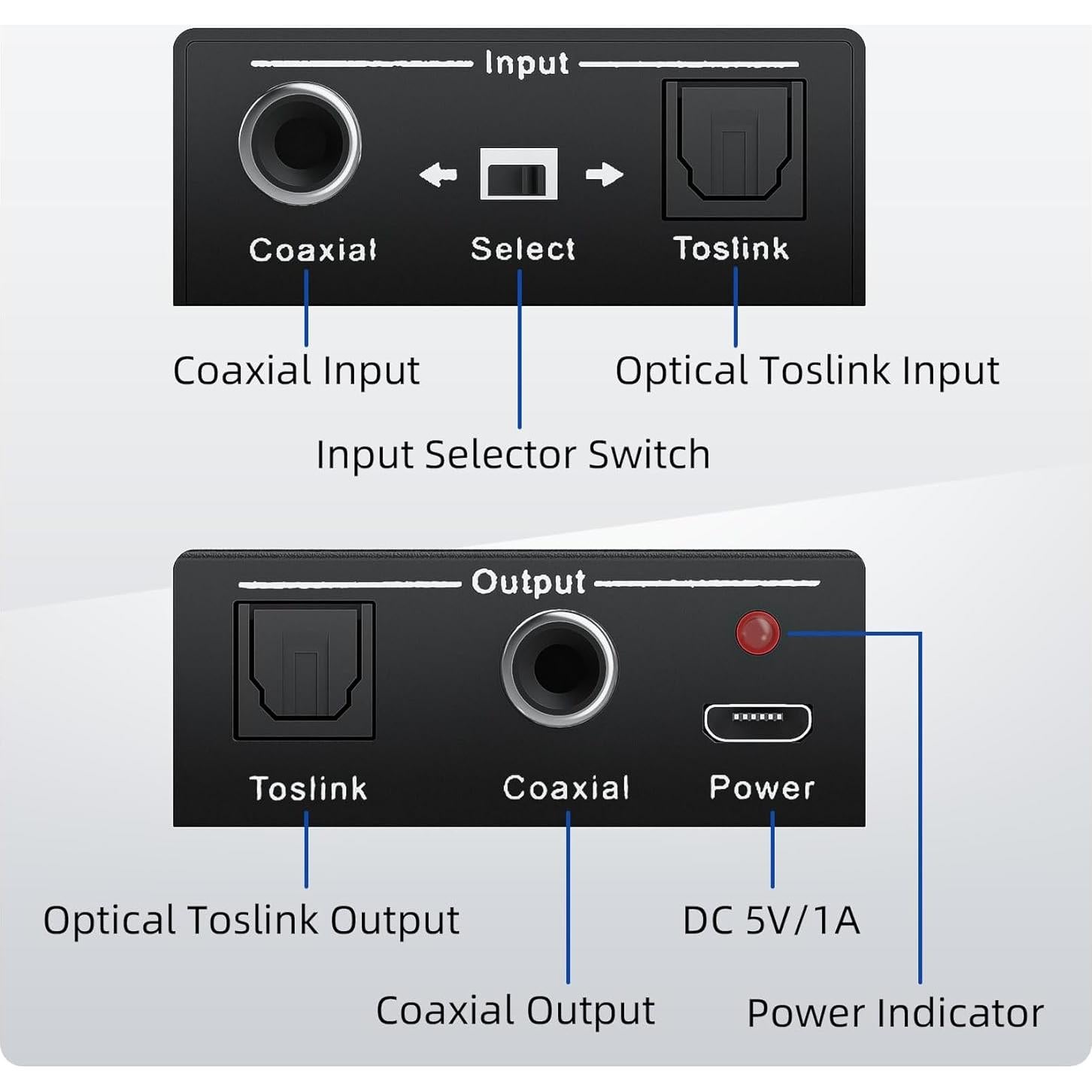 Input

Coaxial

Select

Toslink

Coaxial Input

Optical Toslink Input

Input Selector Switch

Output

Toslink

Coaxial

Power

Optical Toslink Output

DC 5V/1A

Coaxial Output

Power Indicator