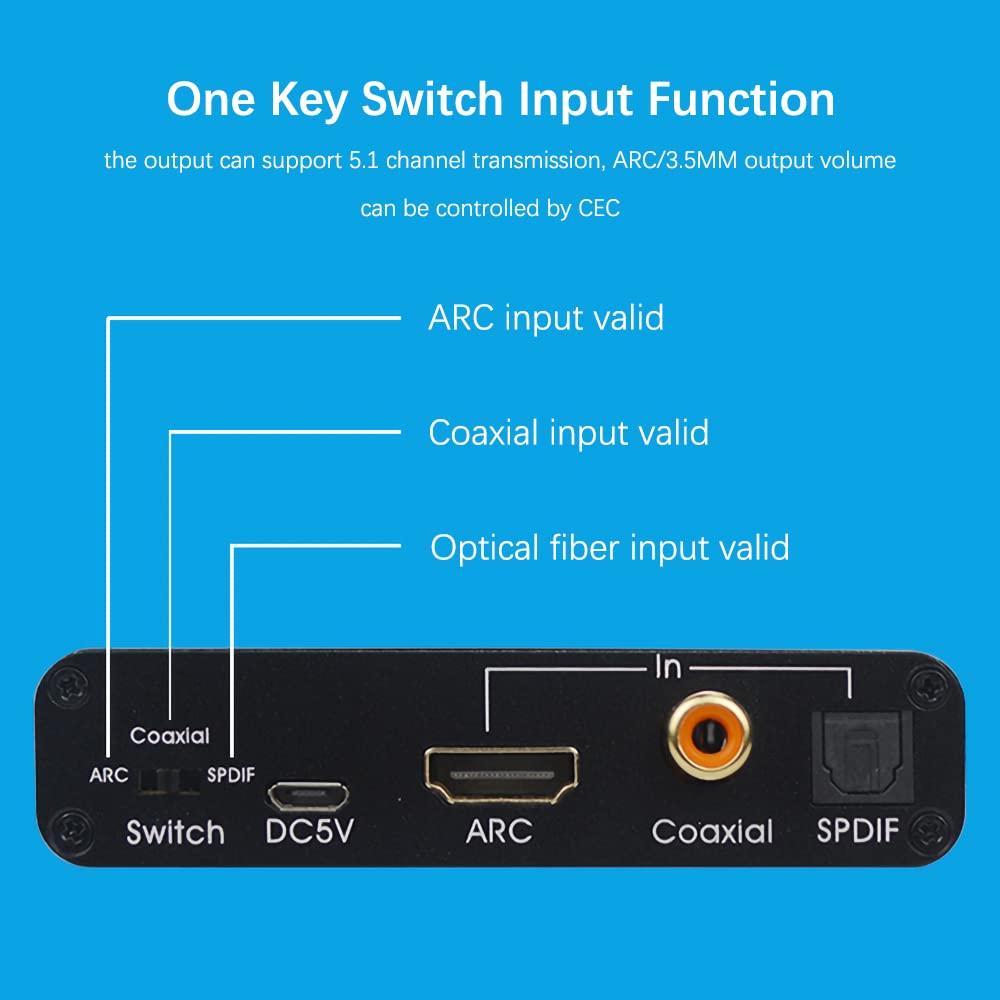 One Key Switch Input Function

the output can support 5.1 channel transmission, ARC/3.5MM output volume can be controlled by CEC

ARC input valid

Coaxial input valid

Optical fiber input valid

In

Coaxial

ARC

SPDIF

Switch

DC5V

ARC

Coaxial

SPDIF