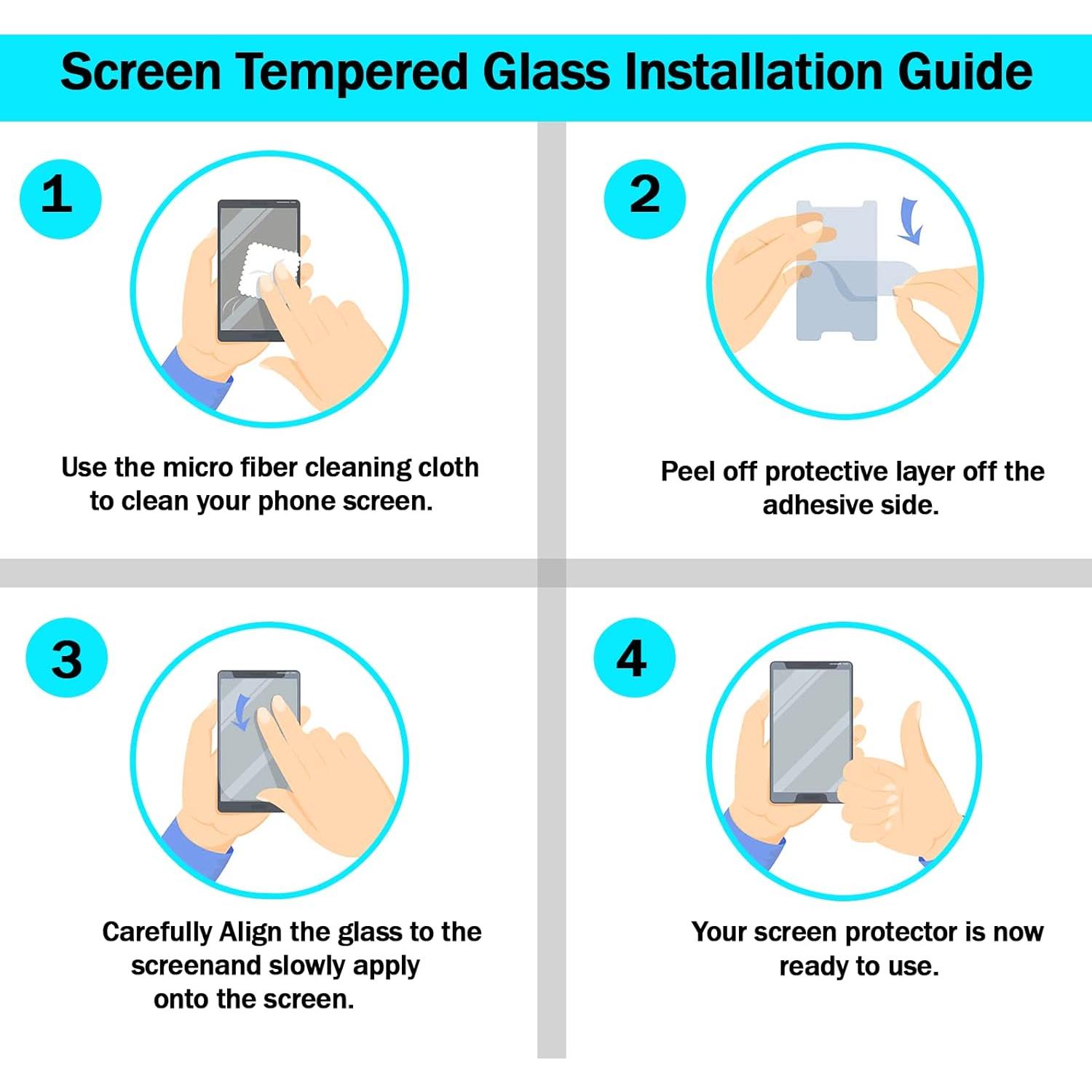 Screen Tempered Glass Installation Guide

1

Use the micro fiber cleaning cloth to clean your phone screen.

2

Peel off protective layer off the adhesive side.

3

Carefully Align the glass to the screenand slowly apply onto the screen.

4

Your screen protector is now ready to use.