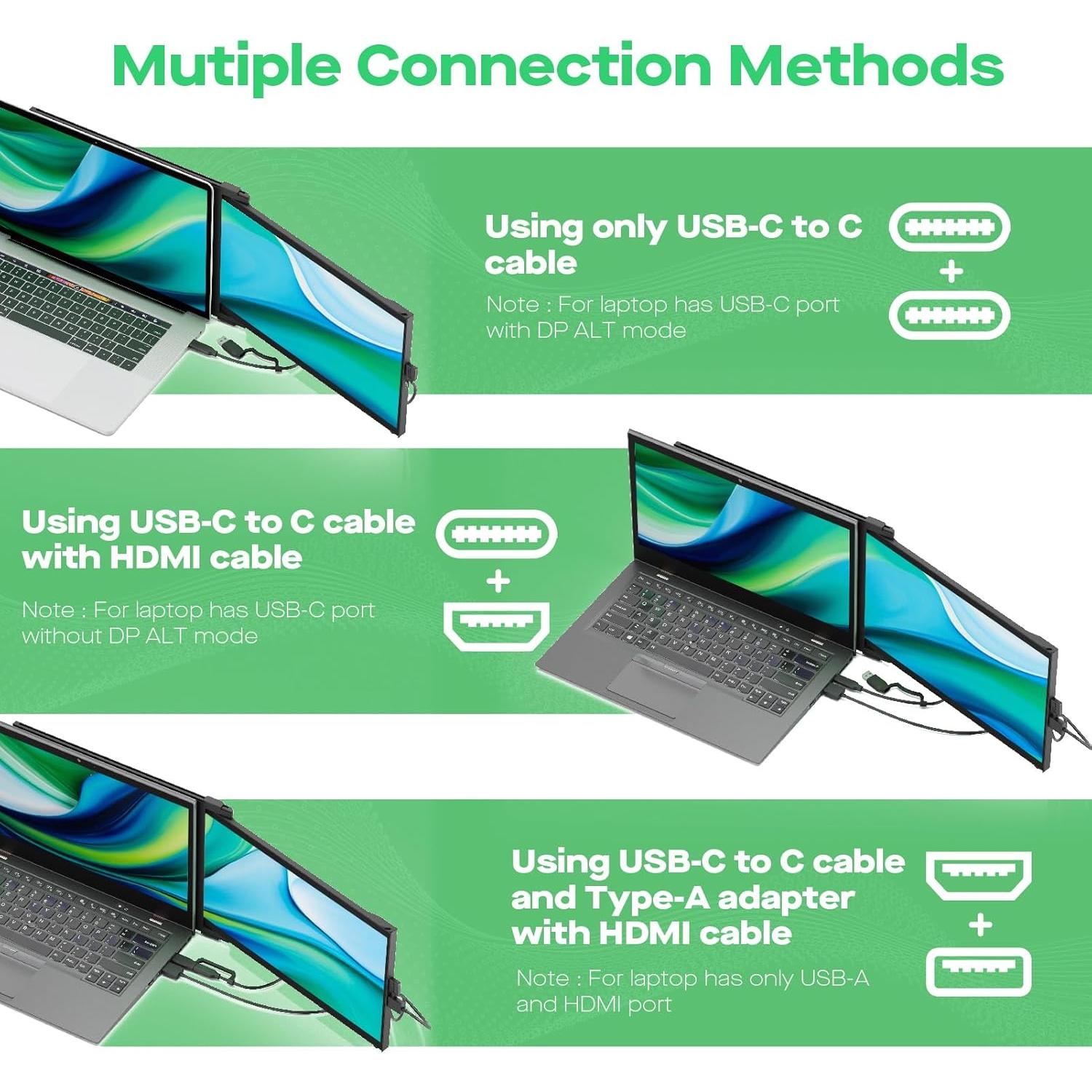 Mutiple Connection Methods

Using only USB-C to C cable

Note : For laptop has USB-C port with DP ALT mode

+

Using USB-C to C cable with HDMI cable

Note : For laptop has USB-C port without DP ALT mode

+

Using USB-C to C cable and Type-A adapter with HDMI cable

Note : For laptop has only USB-A and HDMI port

+