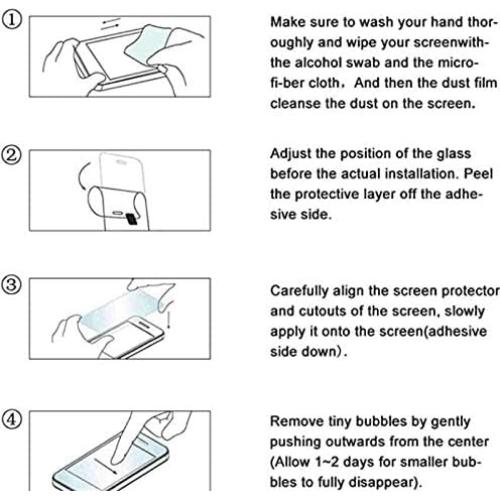 ①

Make sure to wash your hand thoroughly and wipe your screenwith-the alcohol swab and the micro-fi-ber cloth. And then the dust film cleanse the dust on the screen.

②

Adjust the position of the glass before the actual installation. Peel the protective layer off the adhesive side.

③

Carefully align the screen protector and cutouts of the screen, slowly apply it onto the screen(adhesive side down).

④

Remove tiny bubbles by gently pushing outwards from the center (Allow 1~2 days for smaller bubbles to fully disappear).