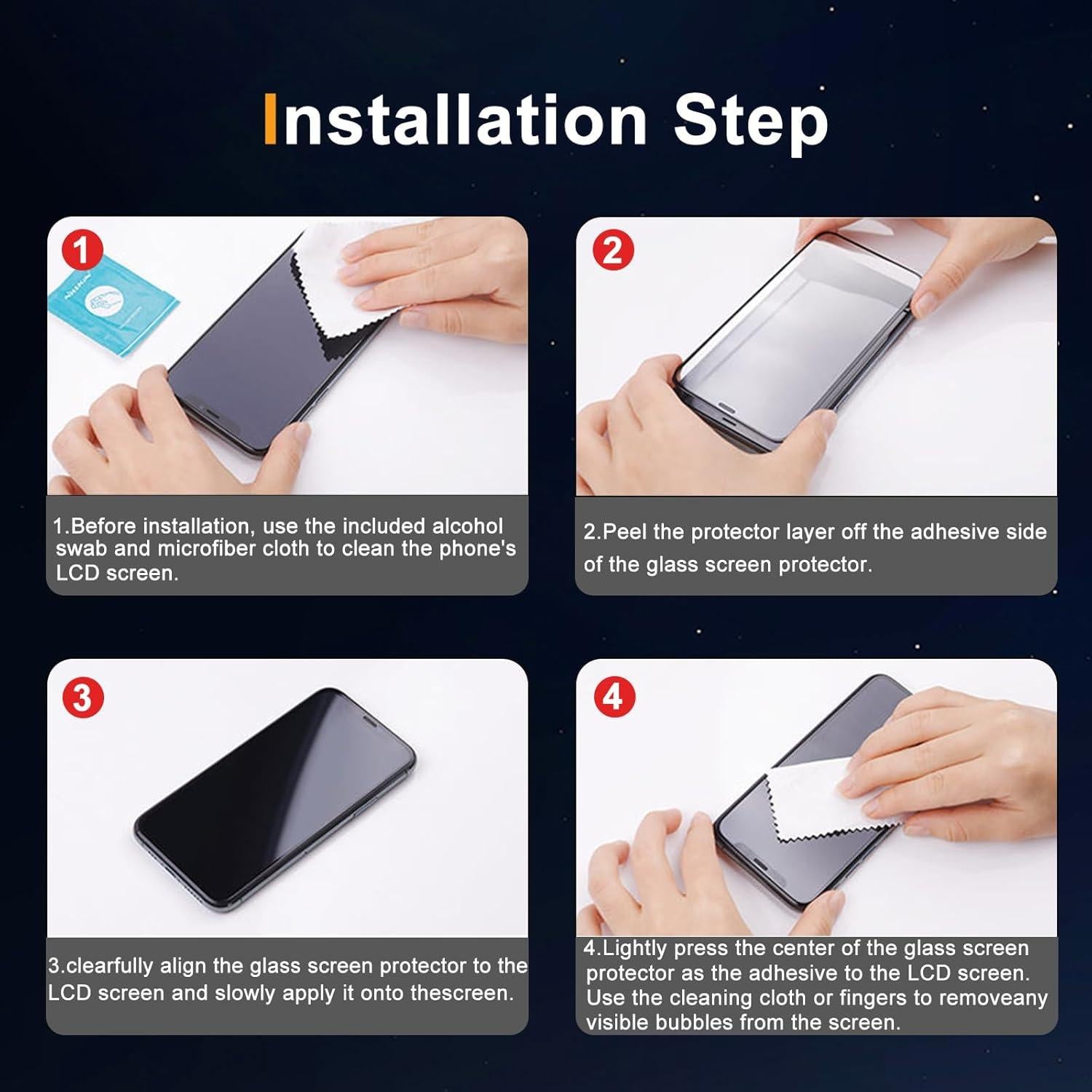 Installation Step

1

1.Before installation, use the included alcohol swab and microfiber cloth to clean the phone's LCD screen.

2

2.Peel the protector layer off the adhesive side of the glass screen protector.

3

3.clearfully align the glass screen protector to the LCD screen and slowly apply it onto thescreen.

4

4.Lightly press the center of the glass screen protector as the adhesive to the LCD screen. Use the cleaning cloth or fingers to removeany visible bubbles from the screen.