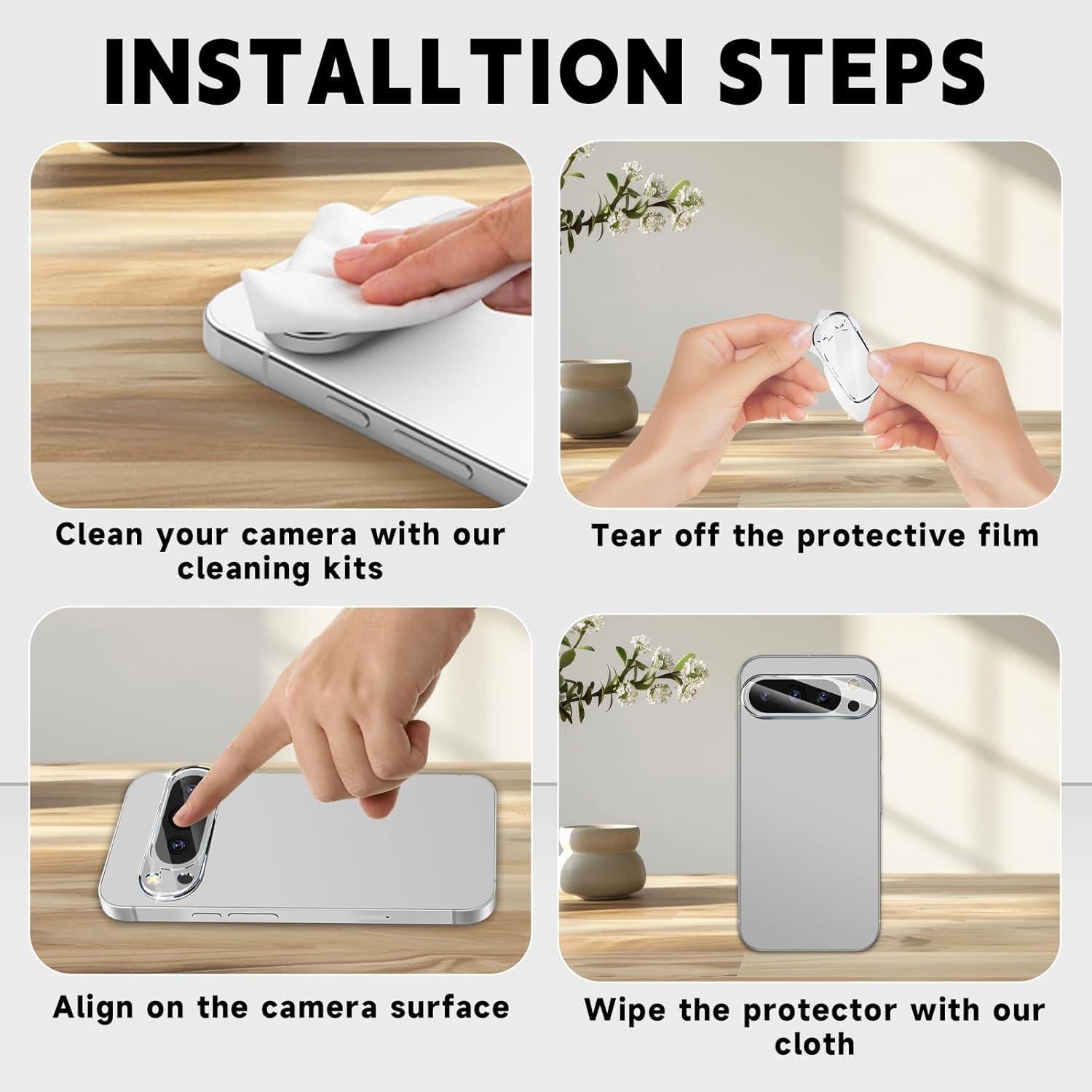 INSTALLTION STEPS

Clean your camera with our cleaning kits

Tear off the protective film

Align on the camera surface

Wipe the protector with our cloth