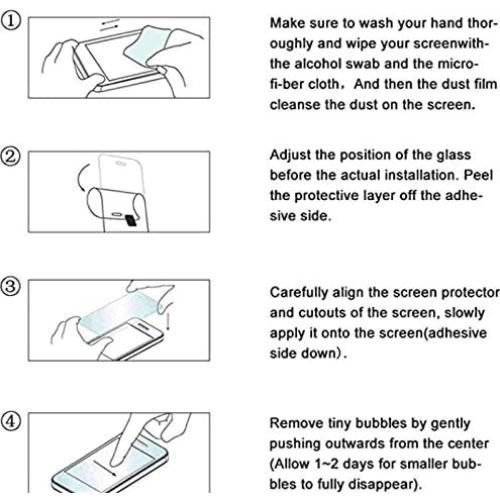 ①

Make sure to wash your hand thoroughly and wipe your screenwith-the alcohol swab and the micro-fi-ber cloth. And then the dust film cleanse the dust on the screen.

②

Adjust the position of the glass before the actual installation. Peel the protective layer off the adhesive side.

③

Carefully align the screen protector and cutouts of the screen, slowly apply it onto the screen(adhesive side down).

④

Remove tiny bubbles by gently pushing outwards from the center (Allow 1~2 days for smaller bubbles to fully disappear).