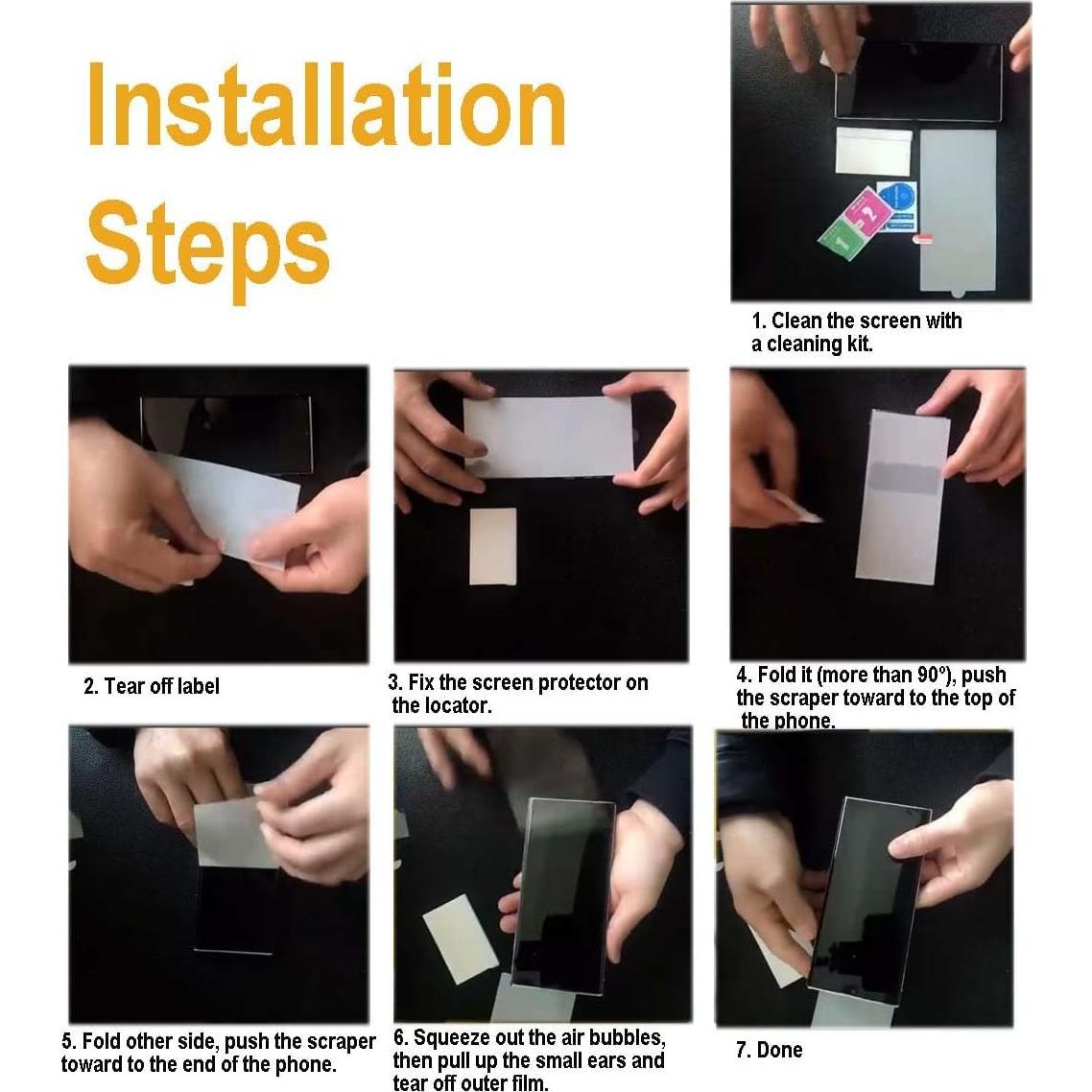 Installation Steps

1. Clean the screen with a cleaning kit.

2. Tear off label

3. Fix the screen protector on the locator.

4. Fold it (more than 90°), push the scraper toward to the top of the phone.

5. Fold other side, push the scraper toward to the end of the phone.

6. Squeeze out the air bubbles, then pull up the small ears and tear off outer film.

7. Done