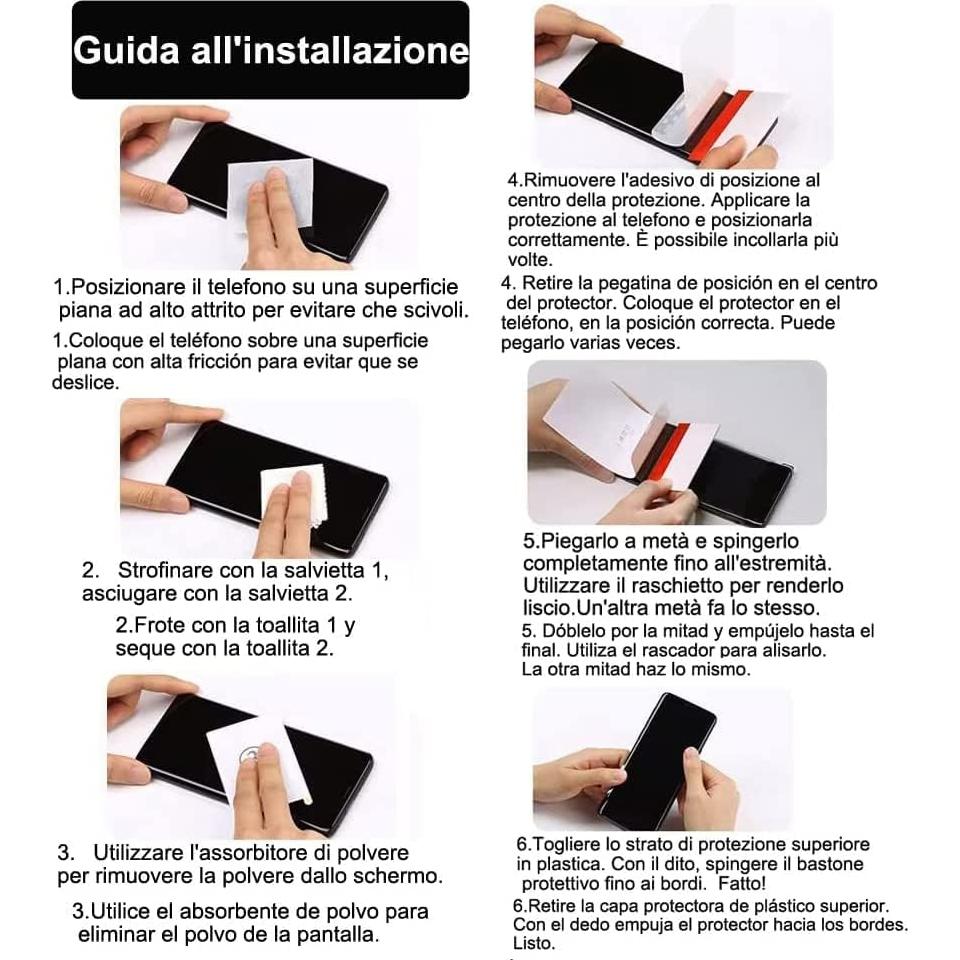 Guida all'installazione

1.Posizionare il telefono su una superficie piana ad alto attrito per evitare che scivoli.

1.Coloque el teléfono sobre una superficie plana con alta fricción para evitar que se deslice.

2. Strofinare con la salvietta 1, asciugare con la salvietta 2.

2.Frote con la toallita 1 y seque con la toallita 2.

3. Utilizzare l'assorbitore di polvere per rimuovere la polvere dallo schermo.

3.Utilice el absorbente de polvo para eliminar el polvo de la pantalla.

4.Rimuovere l'adesivo di posizione al centro della protezione. Applicare la protezione al telefono e posizionarla correttamente. È possibile incollarla più volte.

4. Retire la pegatina de posición en el centro del protector. Coloque el protector en el teléfono, en la posición correcta. Puede pegarlo varias veces.

5.Piegarlo a metà e spingerlo completamente fino all'estremità. Utilizzare il raschietto per renderlo liscio.Un'altra metà fa lo stesso.

5. Dóblelo por la mitad y empújelo hasta el final. Utiliza el rascador para alisarlo. La otra mitad haz lo mismo.

6.Togliere lo strato di protezione superiore in plastica. Con il dito, spingere il bastone protettivo fino ai bordi. Fatto!

6.Retire la capa protectora de plástico superior. Con el dedo empuja el protector hacia los bordes. Listo.