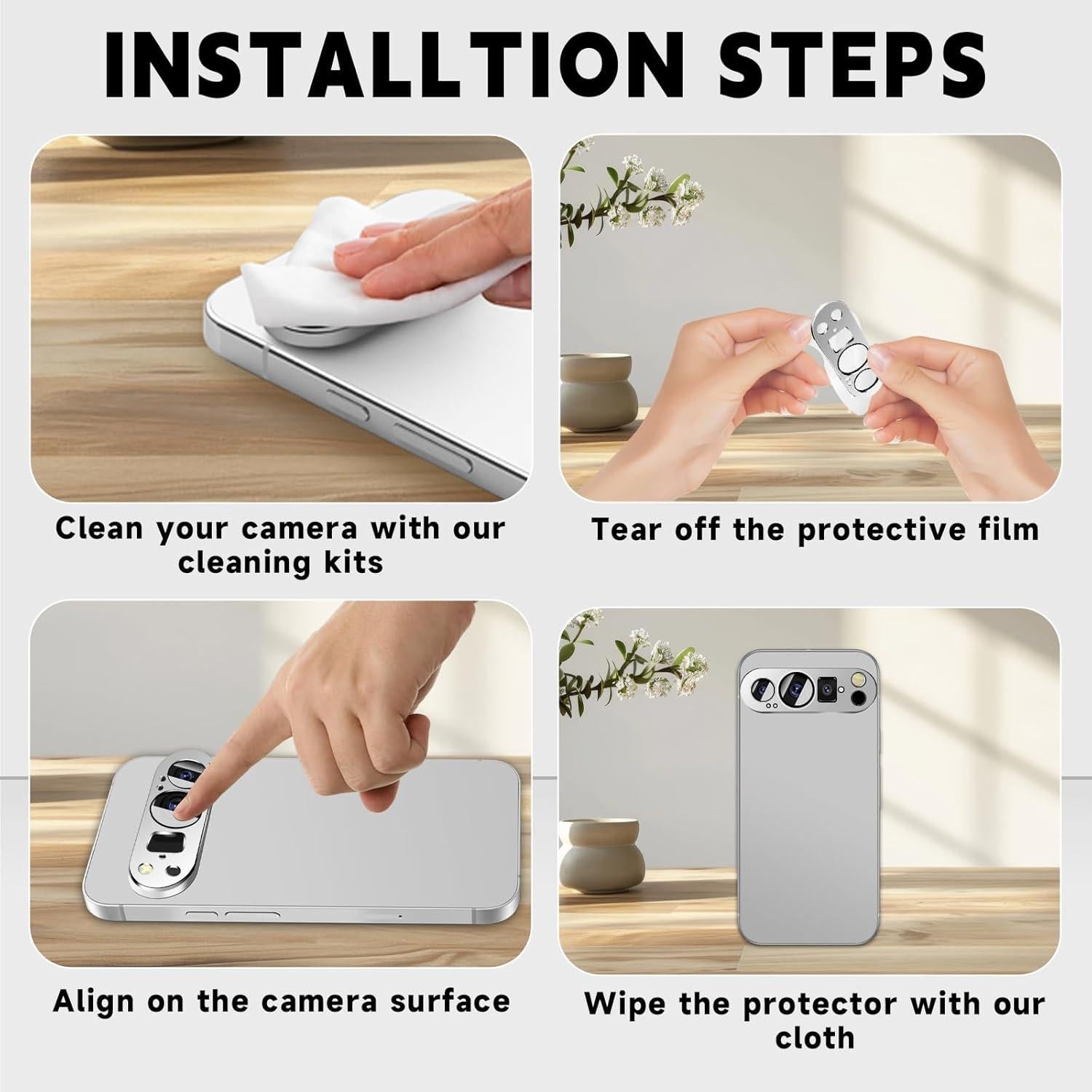 INSTALLTION STEPS

Clean your camera with our cleaning kits

Tear off the protective film

Align on the camera surface

Wipe the protector with our cloth