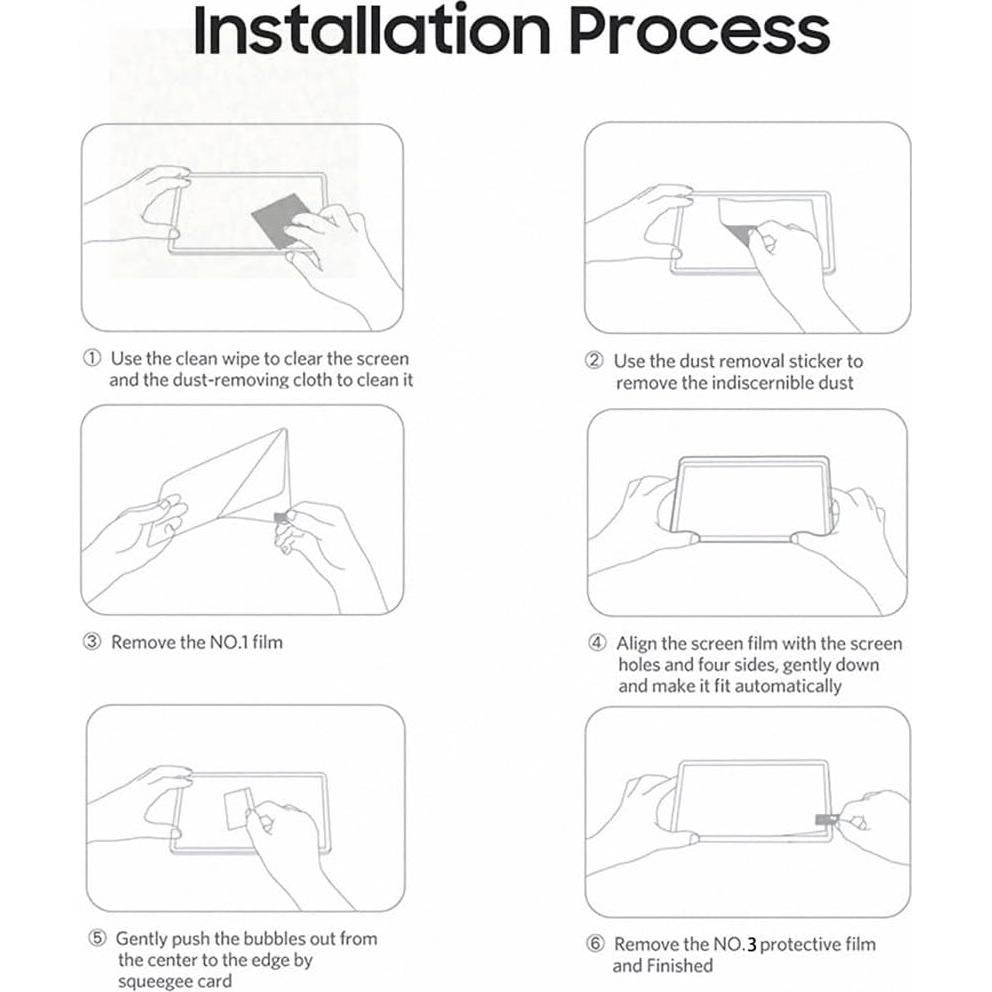 Installation Process

① Use the clean wipe to clear the screen and the dust-removing cloth to clean it

② Use the dust removal sticker to remove the indiscernible dust

③ Remove the NO.1 film

④ Align the screen film with the screen holes and four sides, gently down and make it fit automatically

⑤ Gently push the bubbles out from the center to the edge by squeegee card

⑥ Remove the NO.3 protective film and Finished