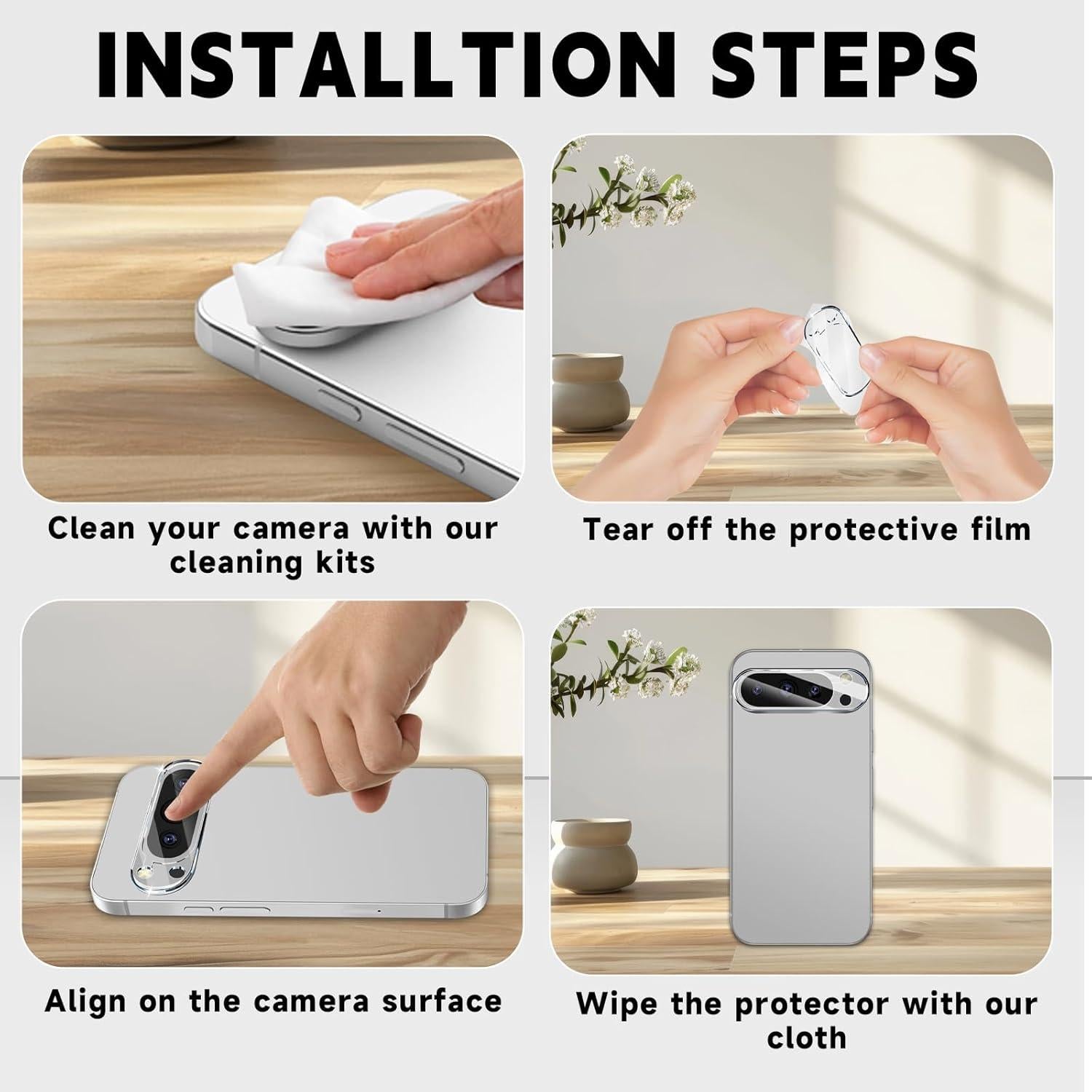 INSTALLTION STEPS

Clean your camera with our cleaning kits

Tear off the protective film

Align on the camera surface

Wipe the protector with our cloth