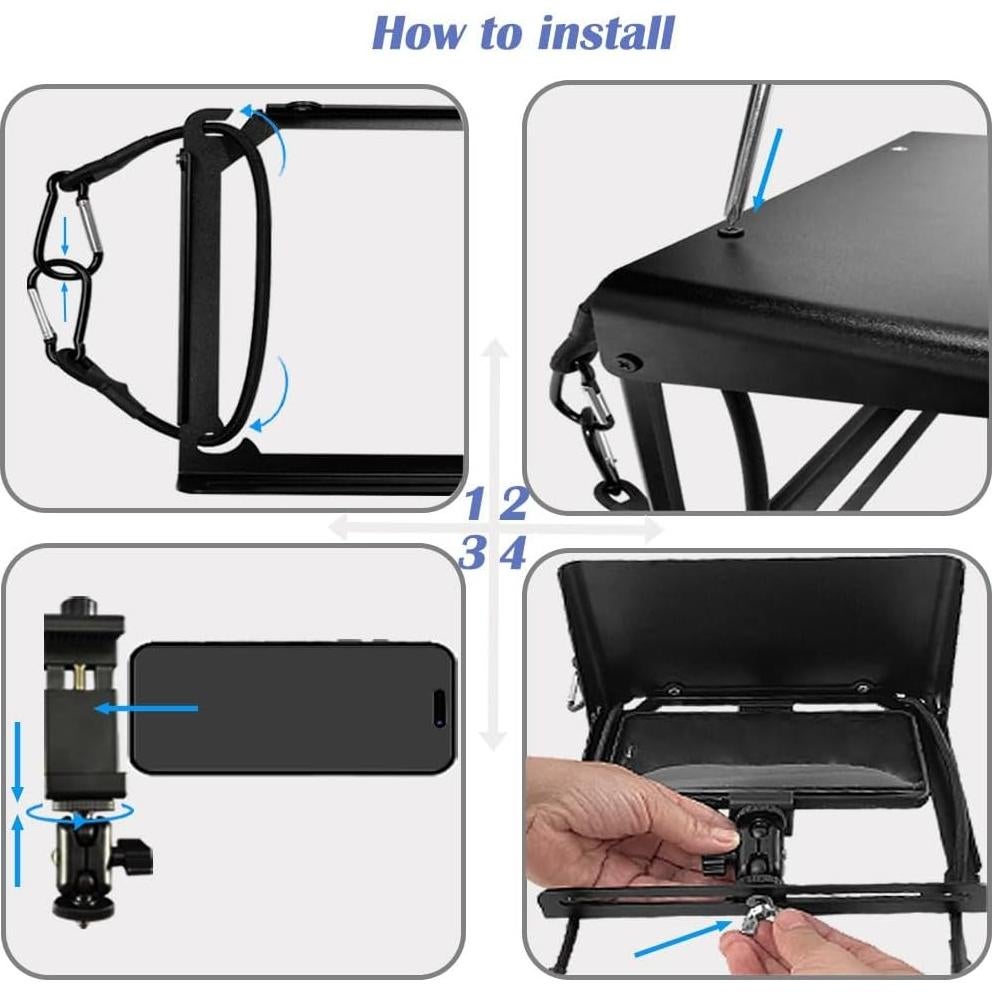 How to install

1 2
3 4