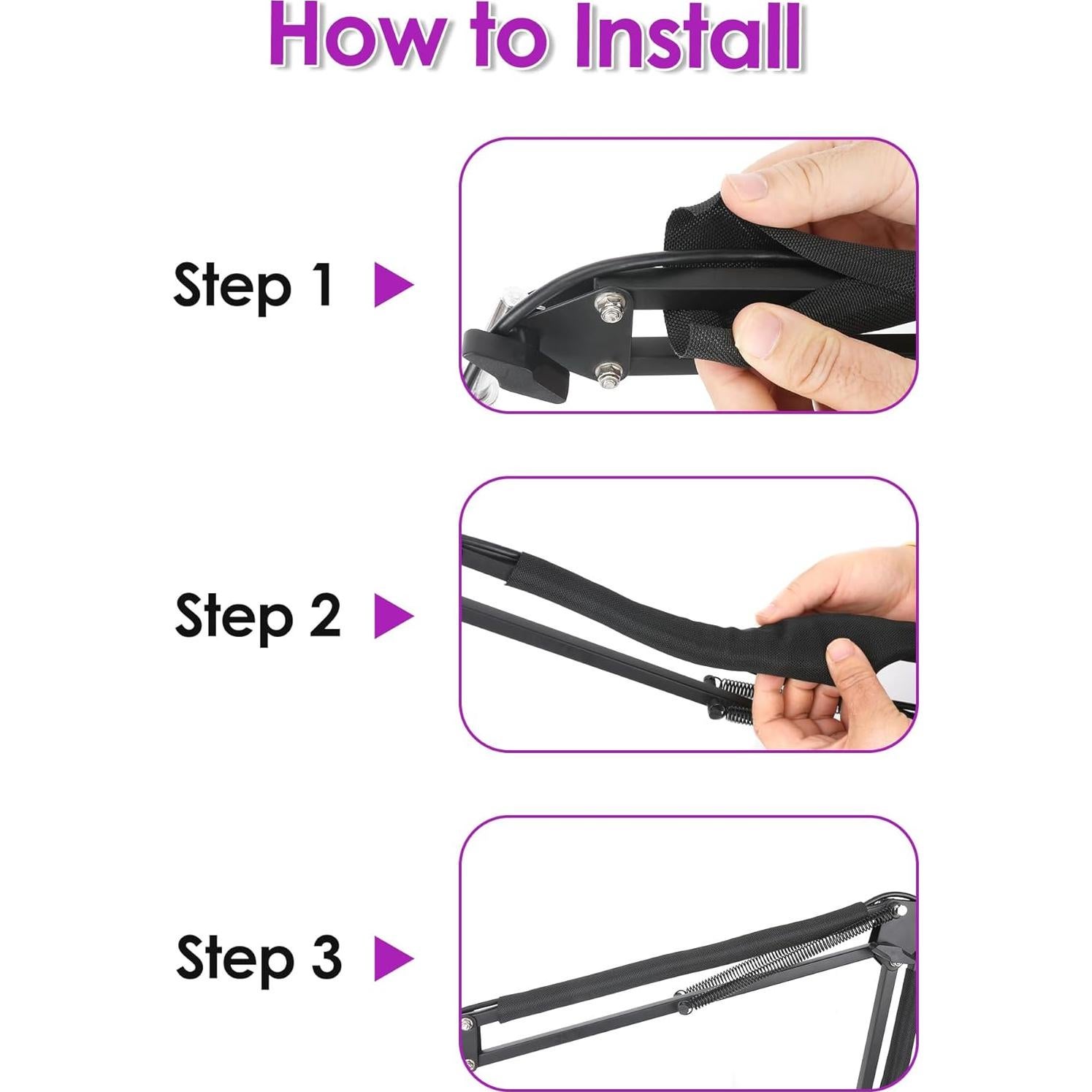 How to Install

Step 1

Step 2

Step 3