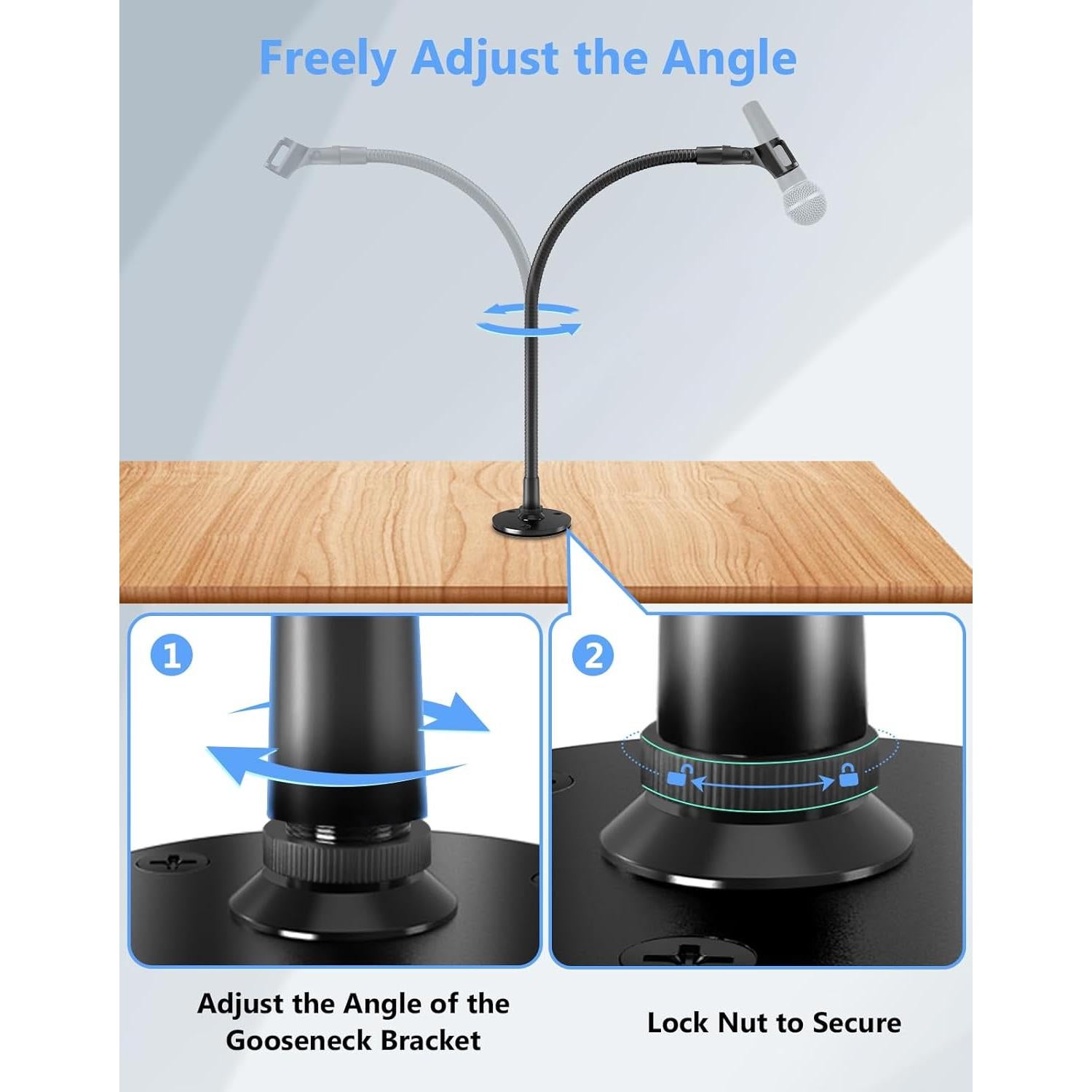 Freely Adjust the Angle

1

2

Adjust the Angle of the Gooseneck Bracket

Lock Nut to Secure