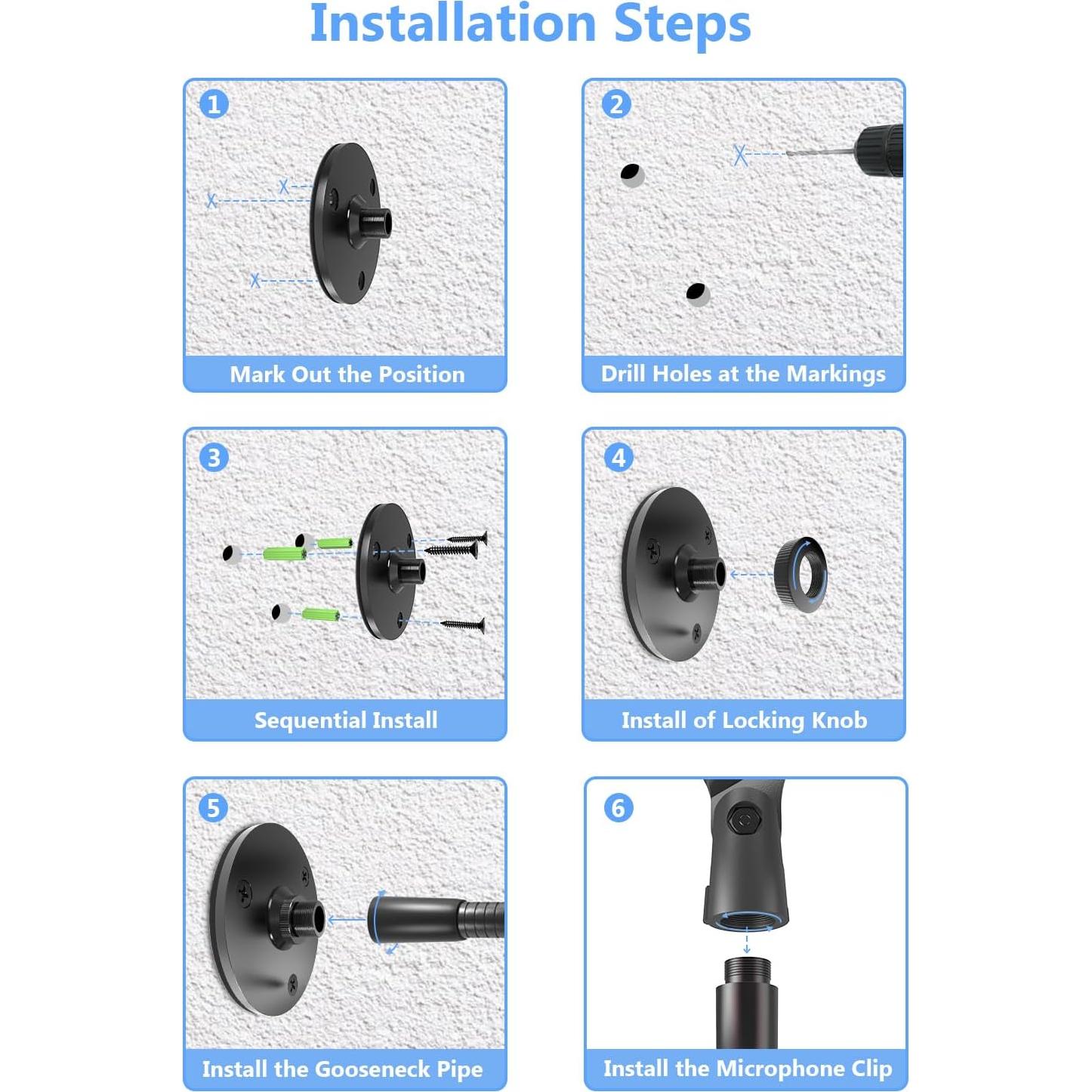 Installation Steps

1
Mark Out the Position

2
Drill Holes at the Markings

3
Sequential Install

4
Install of Locking Knob

5
Install the Gooseneck Pipe

6
Install the Microphone Clip