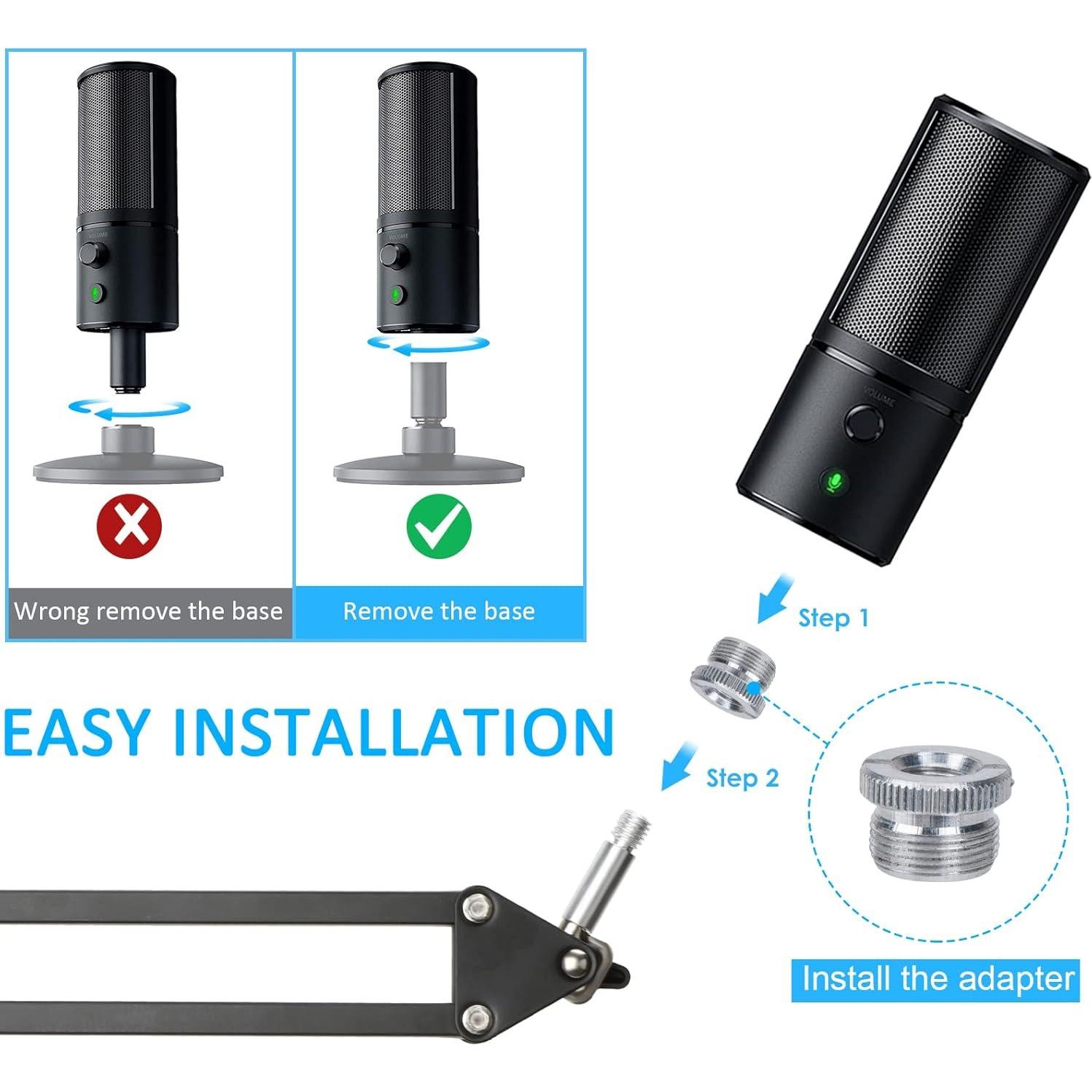 VOLUME

VOLUME

Wrong remove the base

Remove the base

VOLUME

Step 1

EASY INSTALLATION

Step 2

Install the adapter