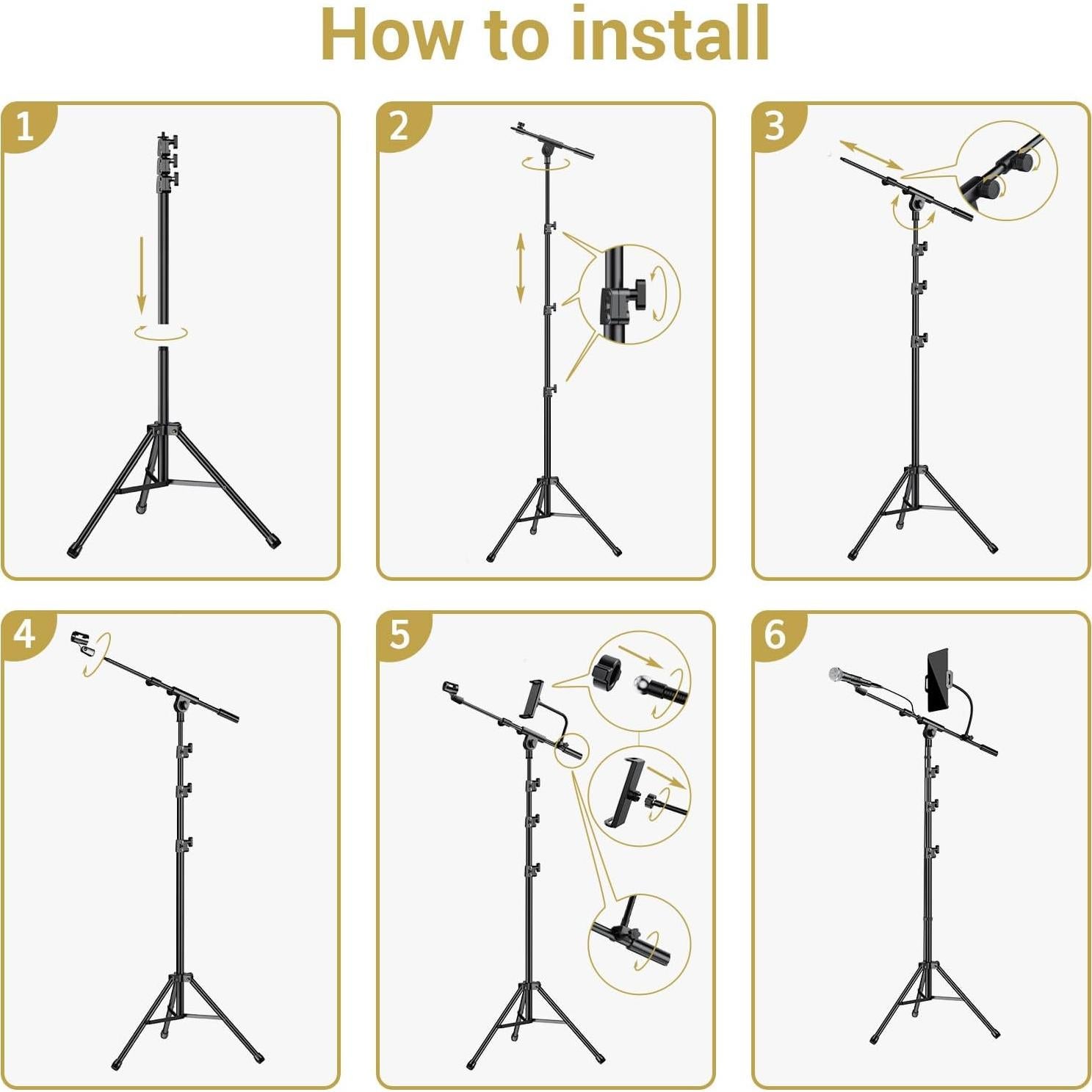 How to install

1

2

3

4

5

6