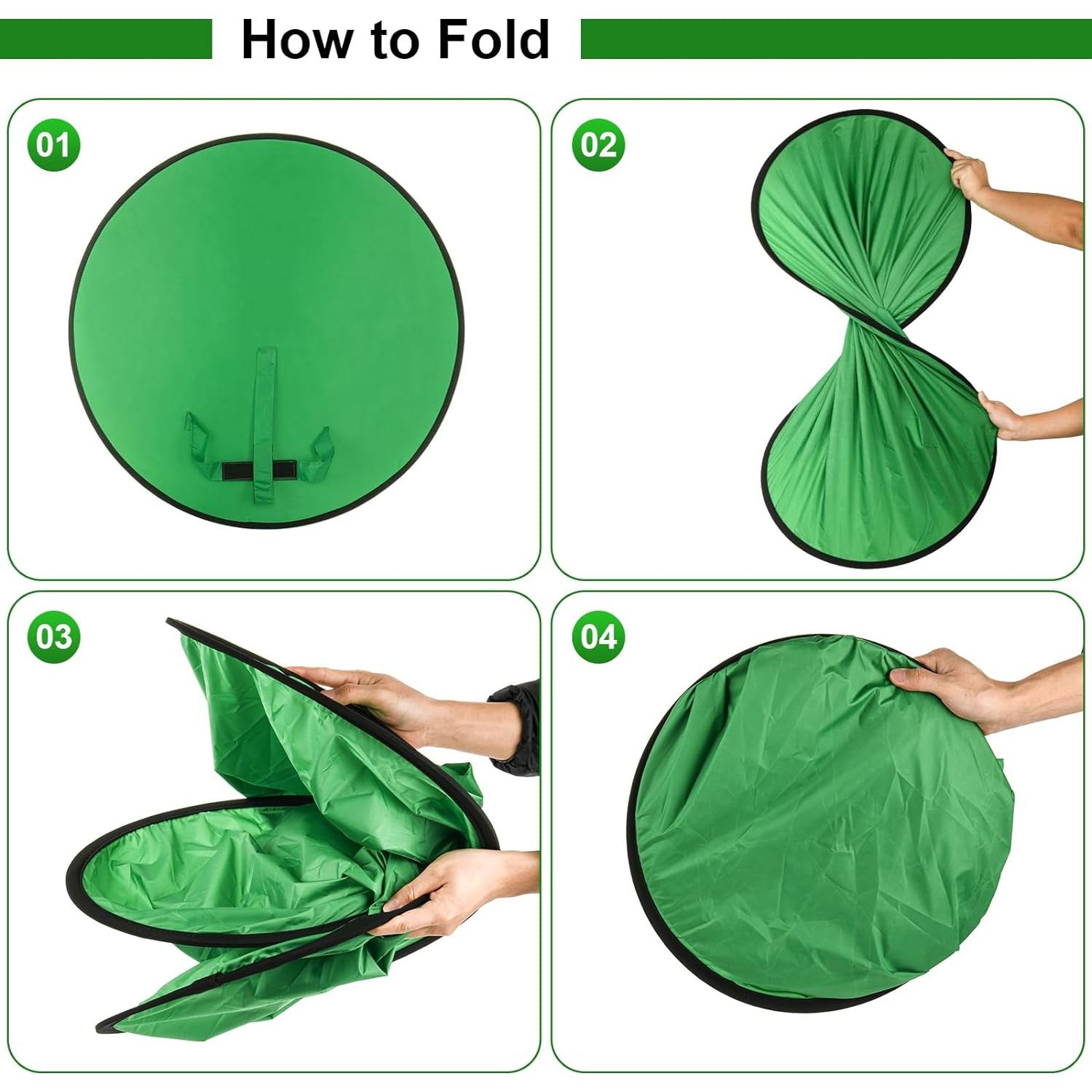 How to Fold

01

02

03

04