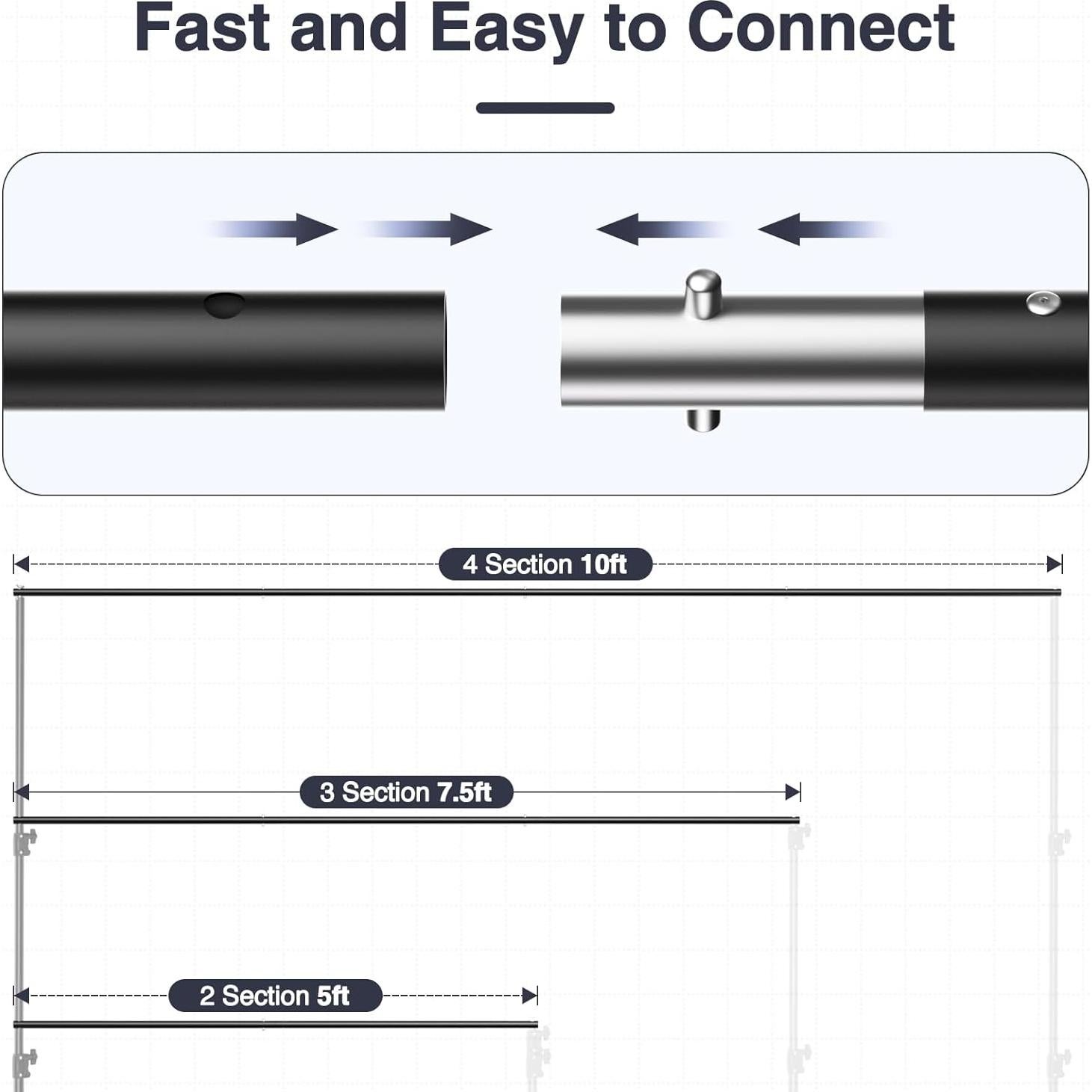 Fast and Easy to Connect

4 Section 10ft

3 Section 7.5ft

2 Section 5ft