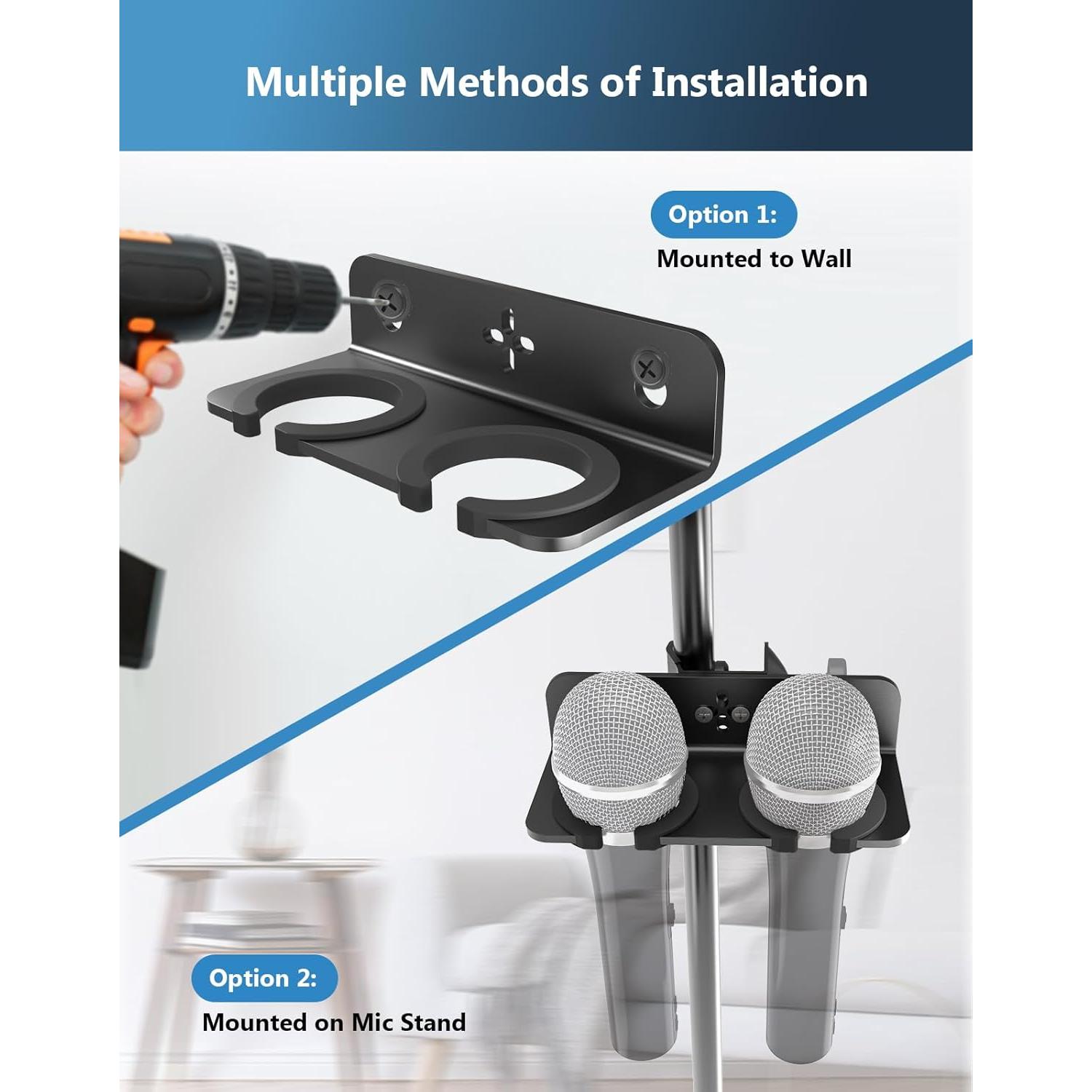 Multiple Methods of Installation

Option 1:
Mounted to Wall

Option 2:
Mounted on Mic Stand