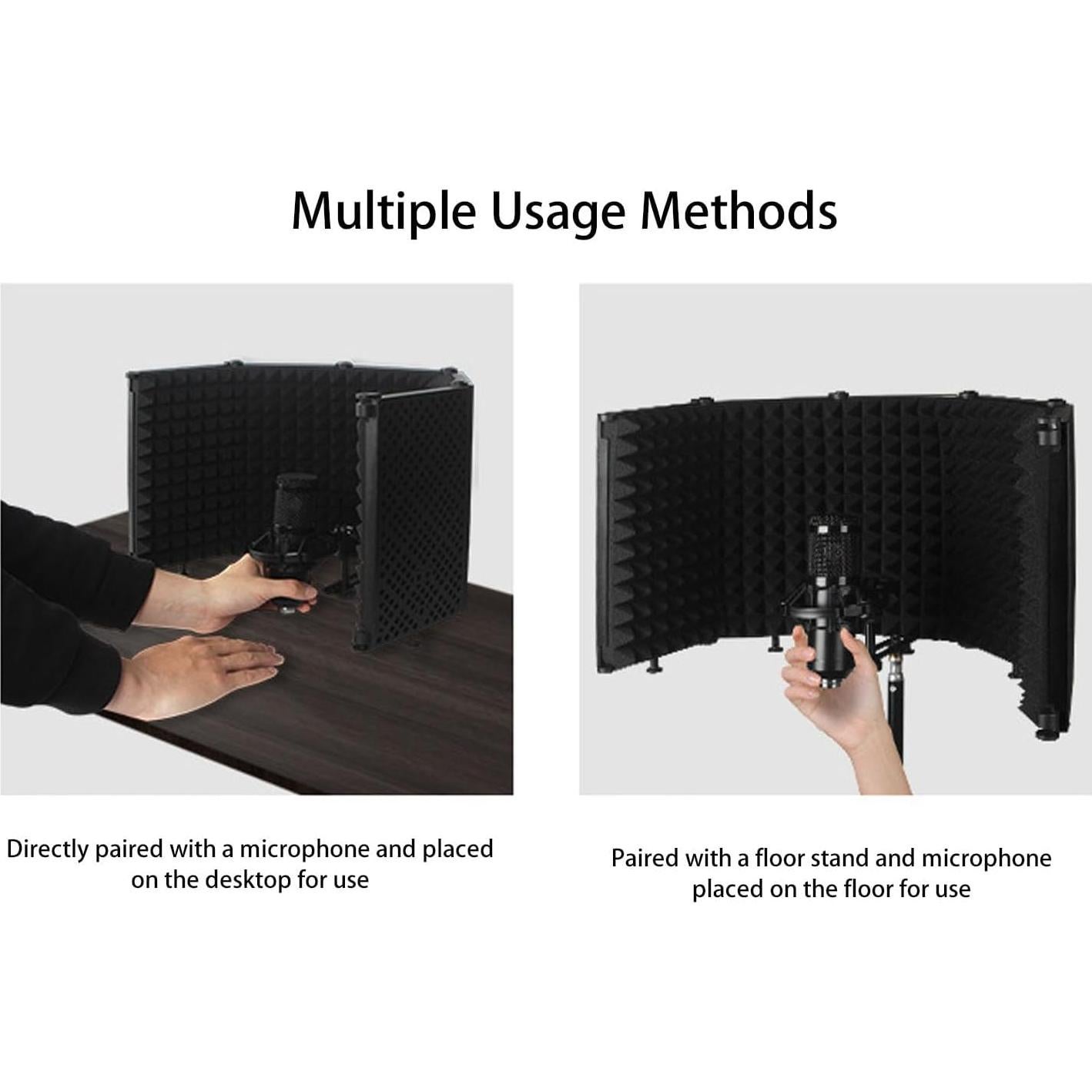 Multiple Usage Methods

Directly paired with a microphone and placed on the desktop for use

Paired with a floor stand and microphone placed on the floor for use