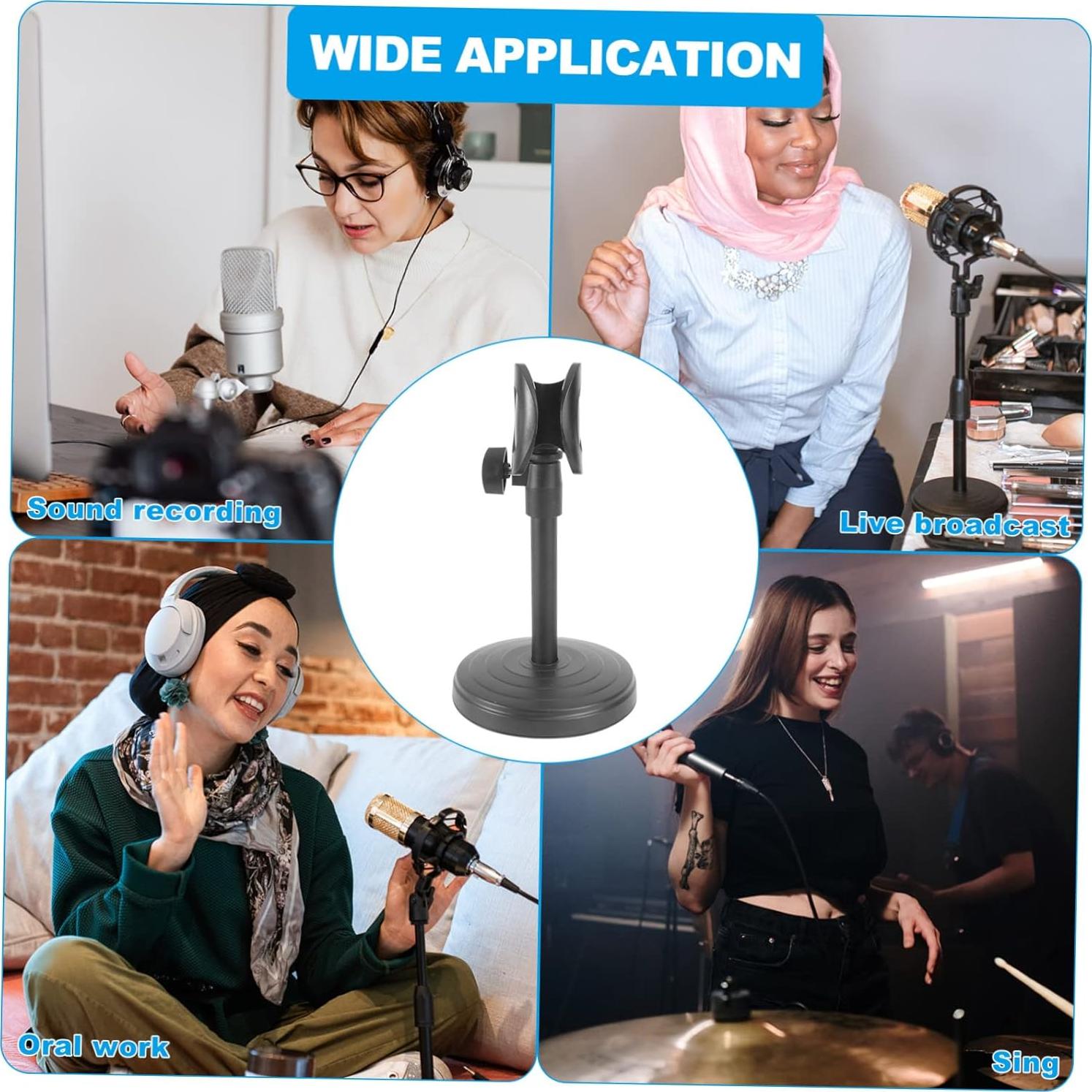 WIDE APPLICATION

Sound recording

Live broadcast

Oral work

Sing