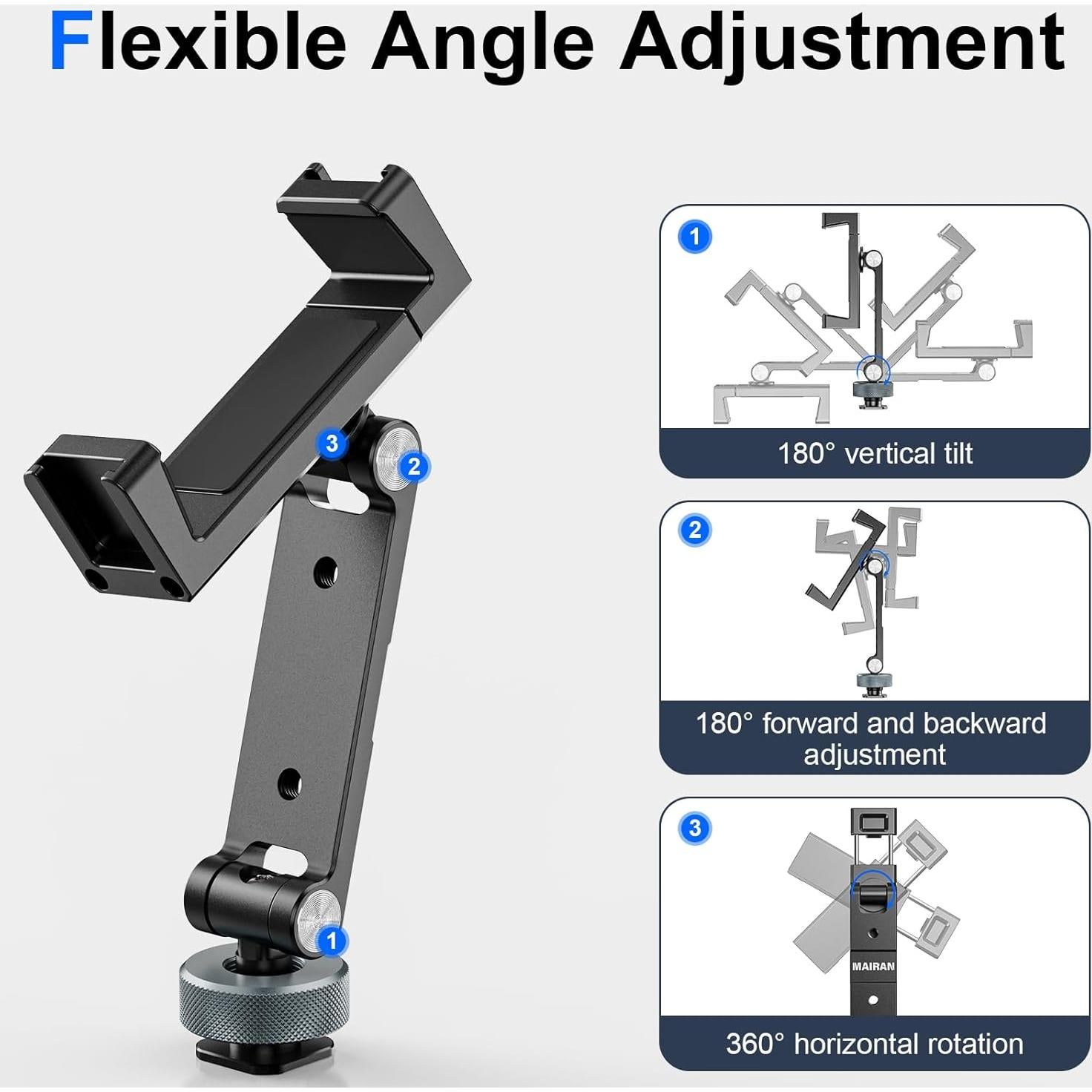 Flexible Angle Adjustment

3

2

1

1

180° vertical tilt

2

180° forward and backward adjustment

3

MAIRAN

360° horizontal rotation