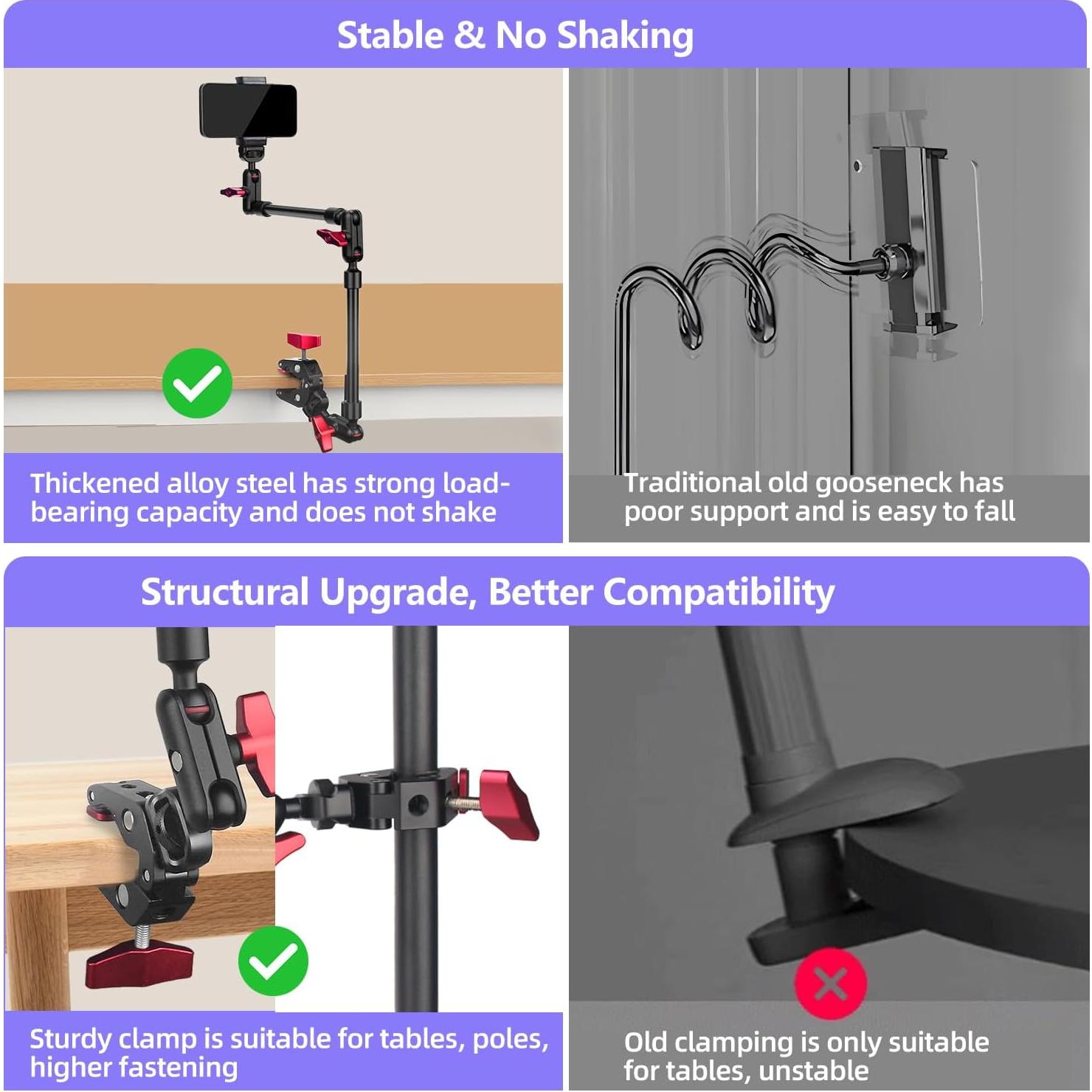 Stable & No Shaking

Thickened alloy steel has strong load-bearing capacity and does not shake

Traditional old gooseneck has poor support and is easy to fall

Structural Upgrade, Better Compatibility

Sturdy clamp is suitable for tables, poles, higher fastening

Old clamping is only suitable for tables, unstable