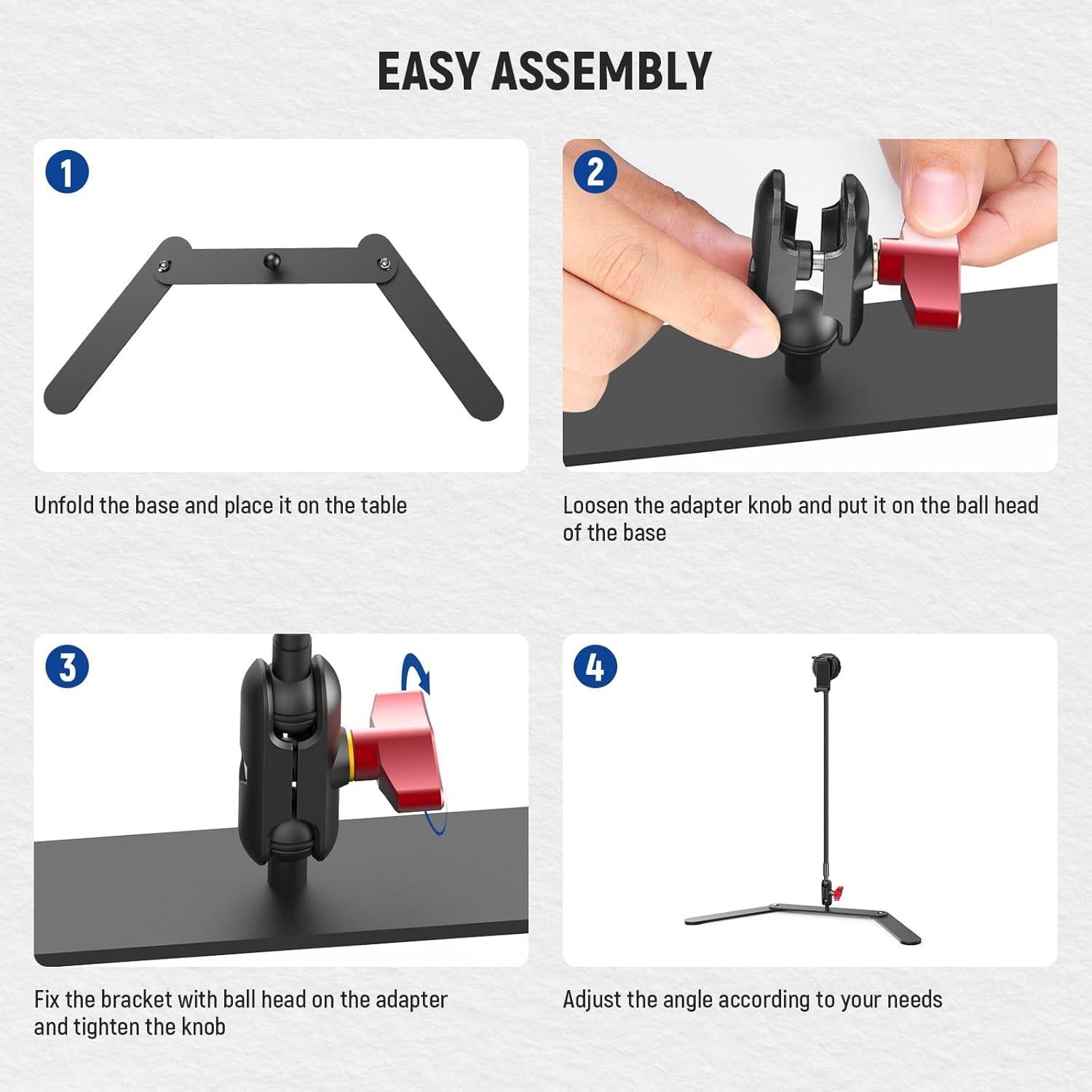 EASY ASSEMBLY

1

Unfold the base and place it on the table

2

Loosen the adapter knob and put it on the ball head of the base

3

Fix the bracket with ball head on the adapter and tighten the knob

4

Adjust the angle according to your needs