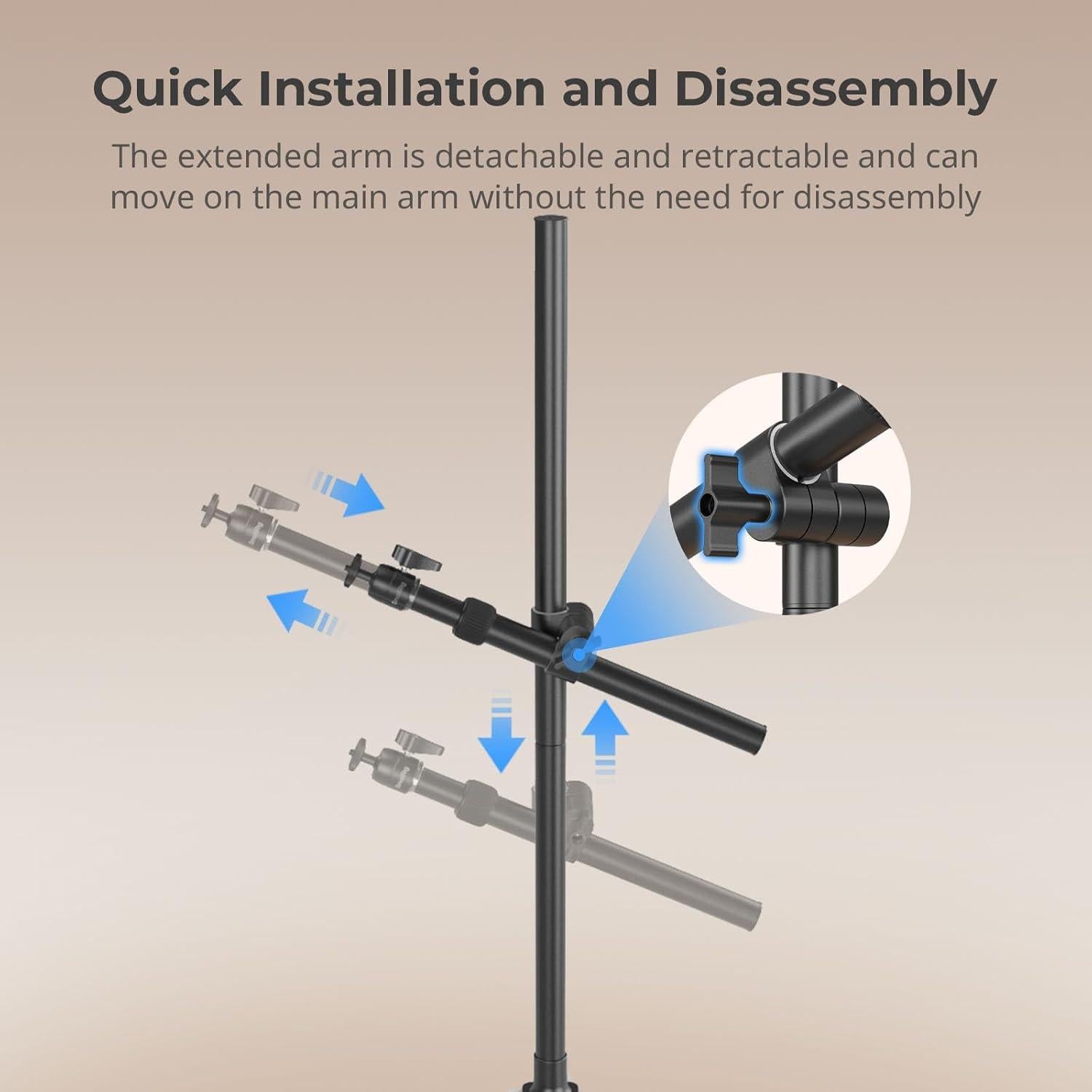 Quick Installation and Disassembly

The extended arm is detachable and retractable and can move on the main arm without the need for disassembly