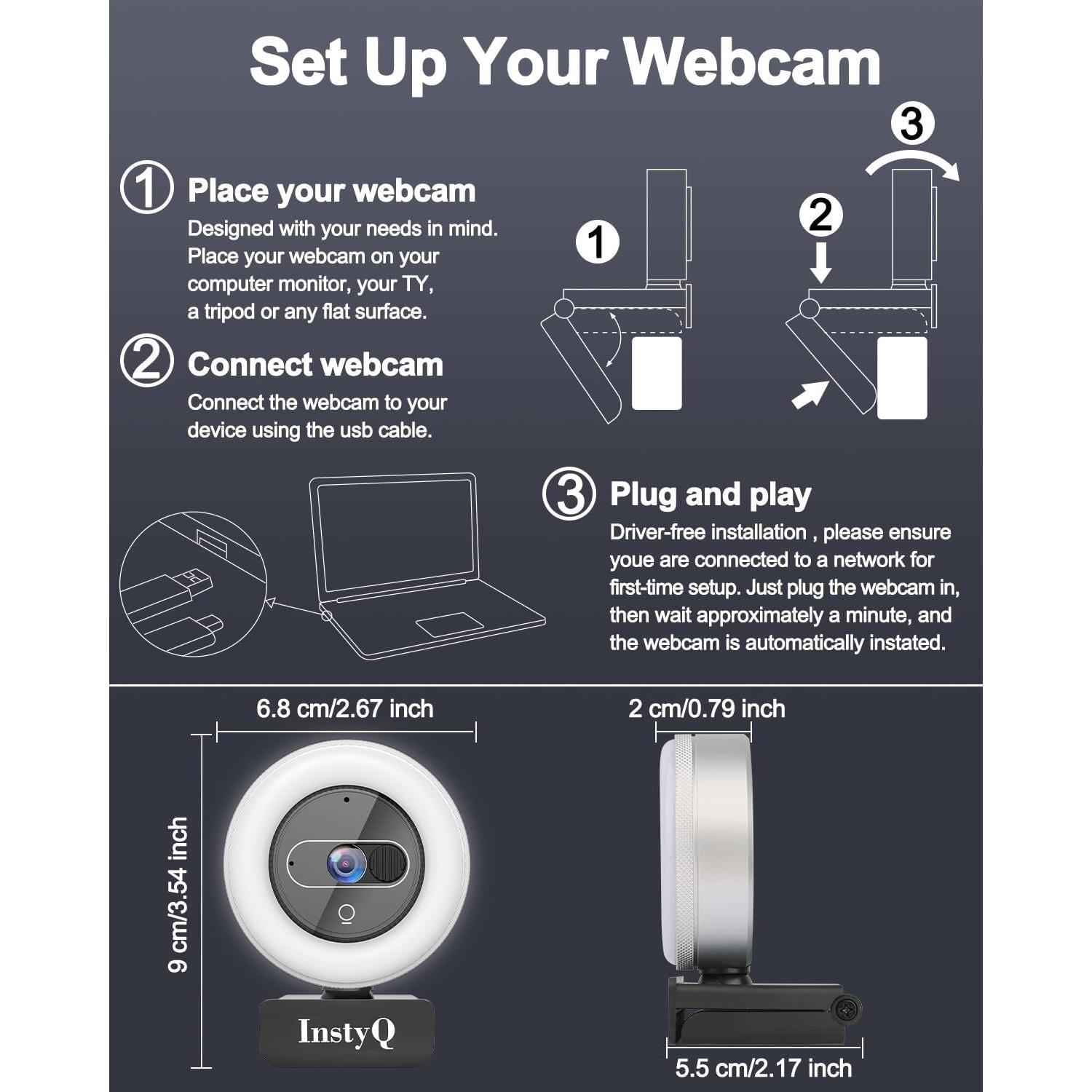 Set Up Your Webcam

① Place your webcam
Designed with your needs in mind. Place your webcam on your computer monitor, your TY, a tripod or any flat surface.

② Connect webcam
Connect the webcam to your device using the usb cable.

1

2

3

③ Plug and play
Driver-free installation , please ensure youe are connected to a network for first-time setup. Just plug the webcam in, then wait approximately a minute, and the webcam is automatically instated.

6.8 cm/2.67 inch

9 cm/3.54 inch

InstyQ

2 cm/0.79 inch

5.5 cm/2.17 inch