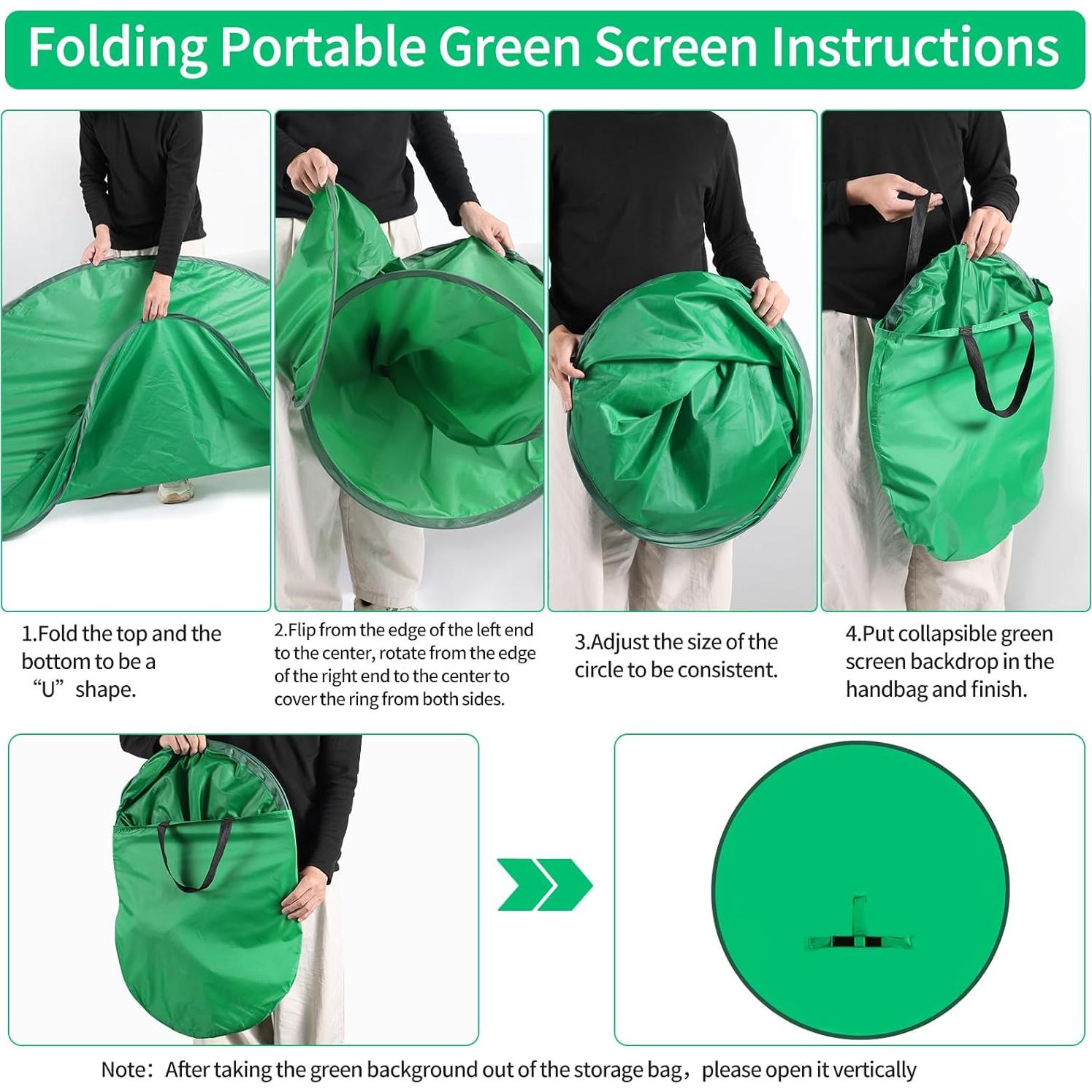 Folding Portable Green Screen Instructions

1.Fold the top and the bottom to be a “U” shape.

2.Flip from the edge of the left end to the center, rotate from the edge of the right end to the center to cover the ring from both sides.

3.Adjust the size of the circle to be consistent.

4.Put collapsible green screen backdrop in the handbag and finish.

Note：After taking the green background out of the storage bag，please open it vertically