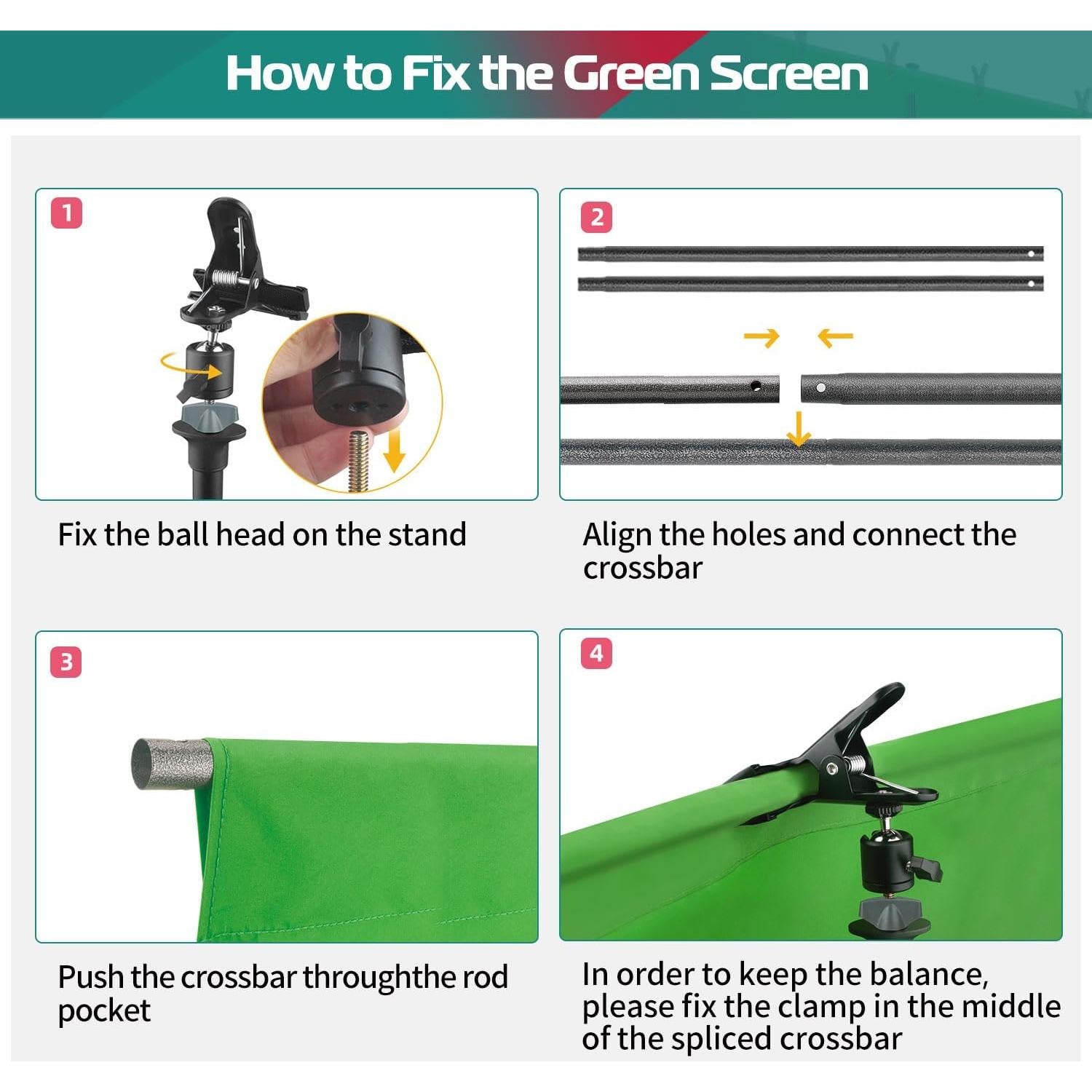 How to Fix the Green Screen

1

Fix the ball head on the stand

2

Align the holes and connect the crossbar

3

Push the crossbar throughthe rod pocket

4

In order to keep the balance, please fix the clamp in the middle of the spliced crossbar