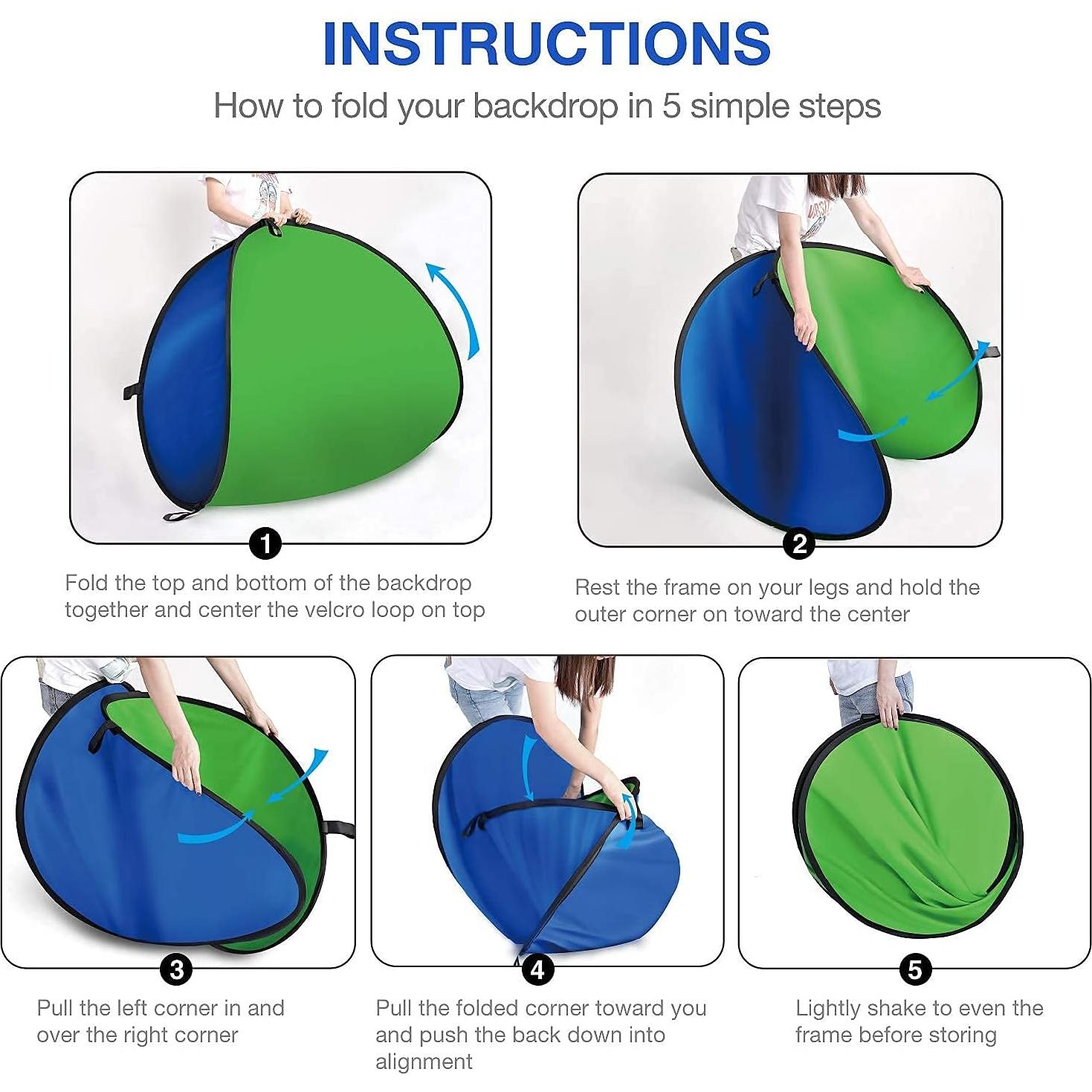 INSTRUCTIONS

How to fold your backdrop in 5 simple steps

1

Fold the top and bottom of the backdrop together and center the velcro loop on top

2

Rest the frame on your legs and hold the outer corner on toward the center

3

Pull the left corner in and over the right corner

4

Pull the folded corner toward you and push the back down into alignment

5

Lightly shake to even the frame before storing