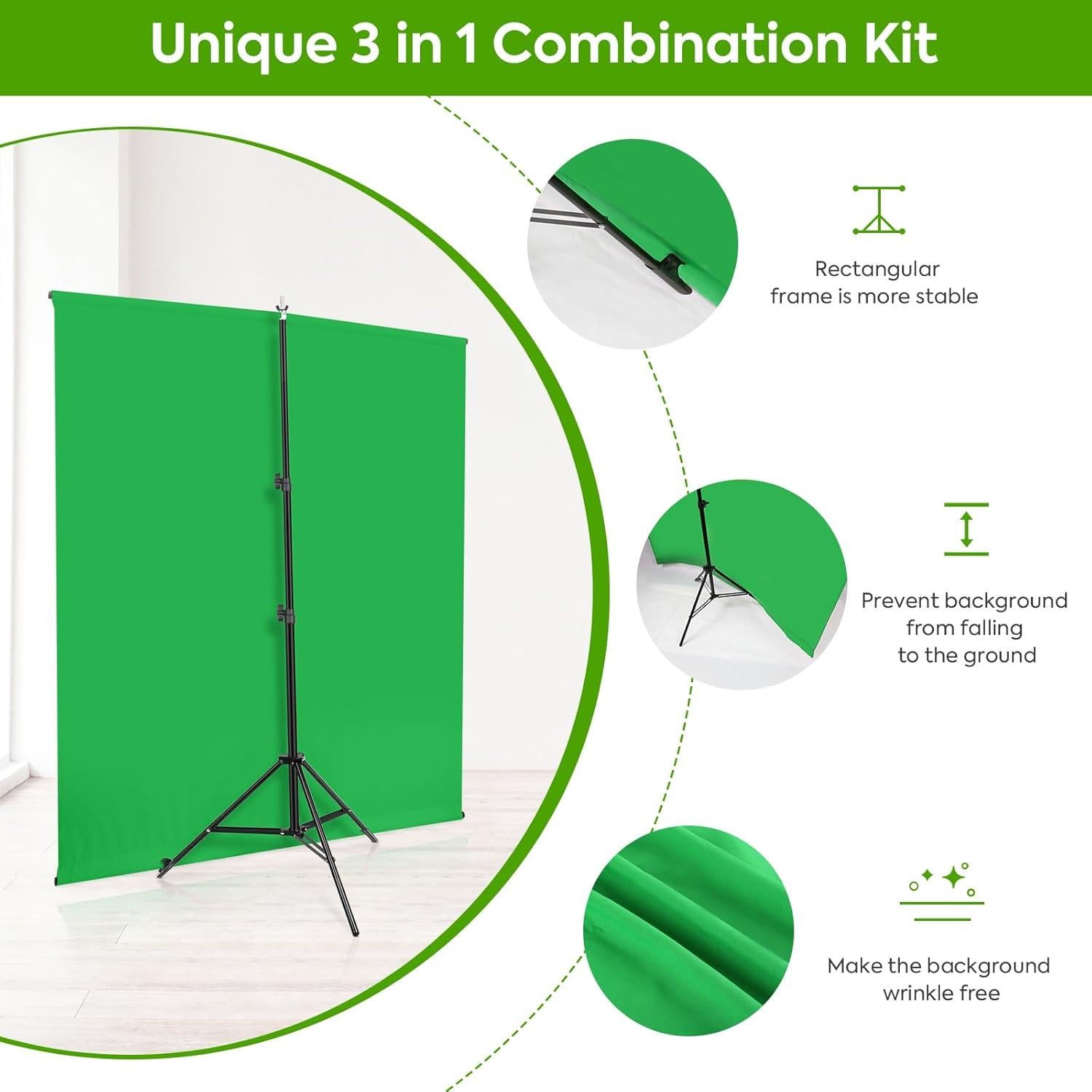 Unique 3 in 1 Combination Kit

Rectangular frame is more stable

Prevent background from falling to the ground

Make the background wrinkle free