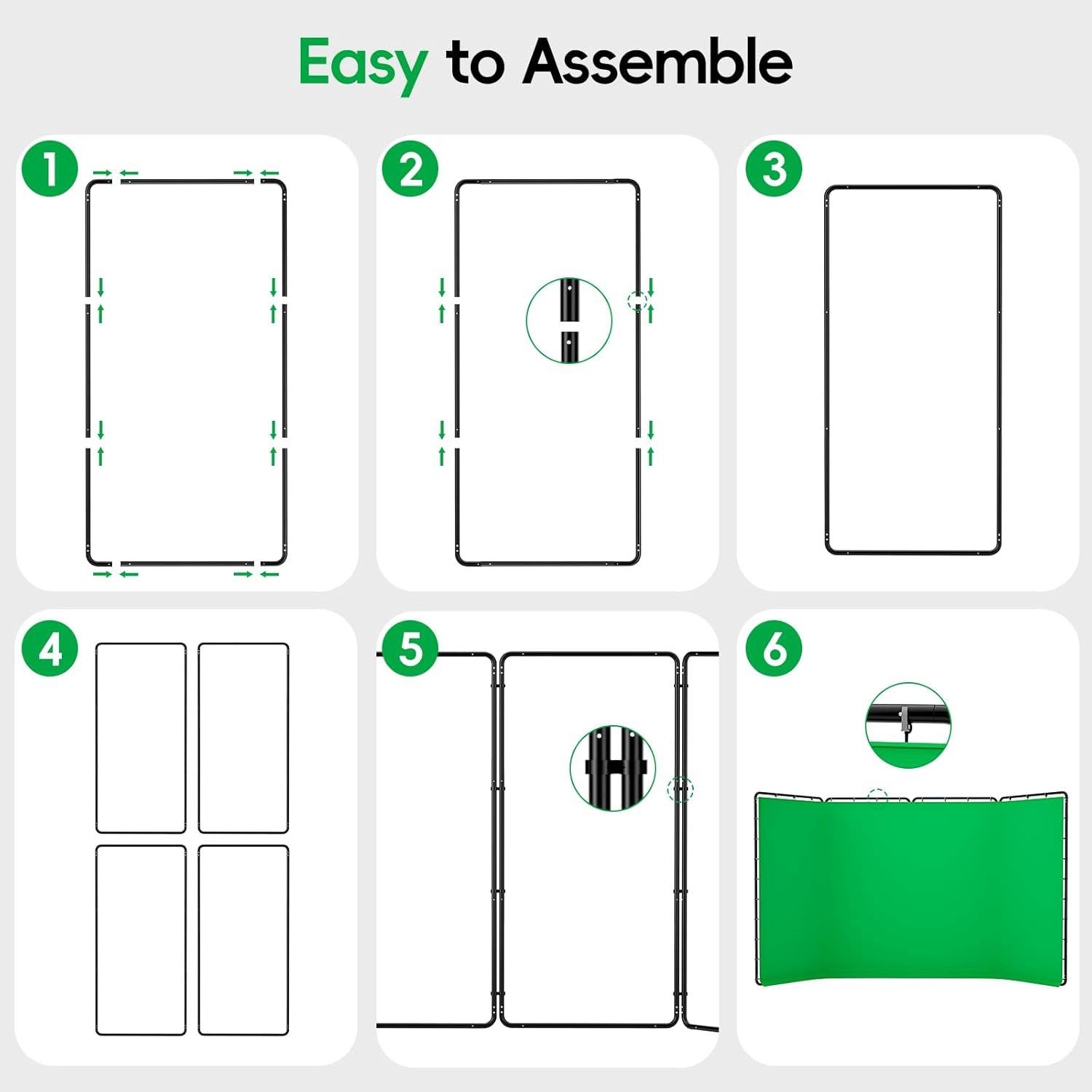 Easy to Assemble

1

2

3

4

5

6