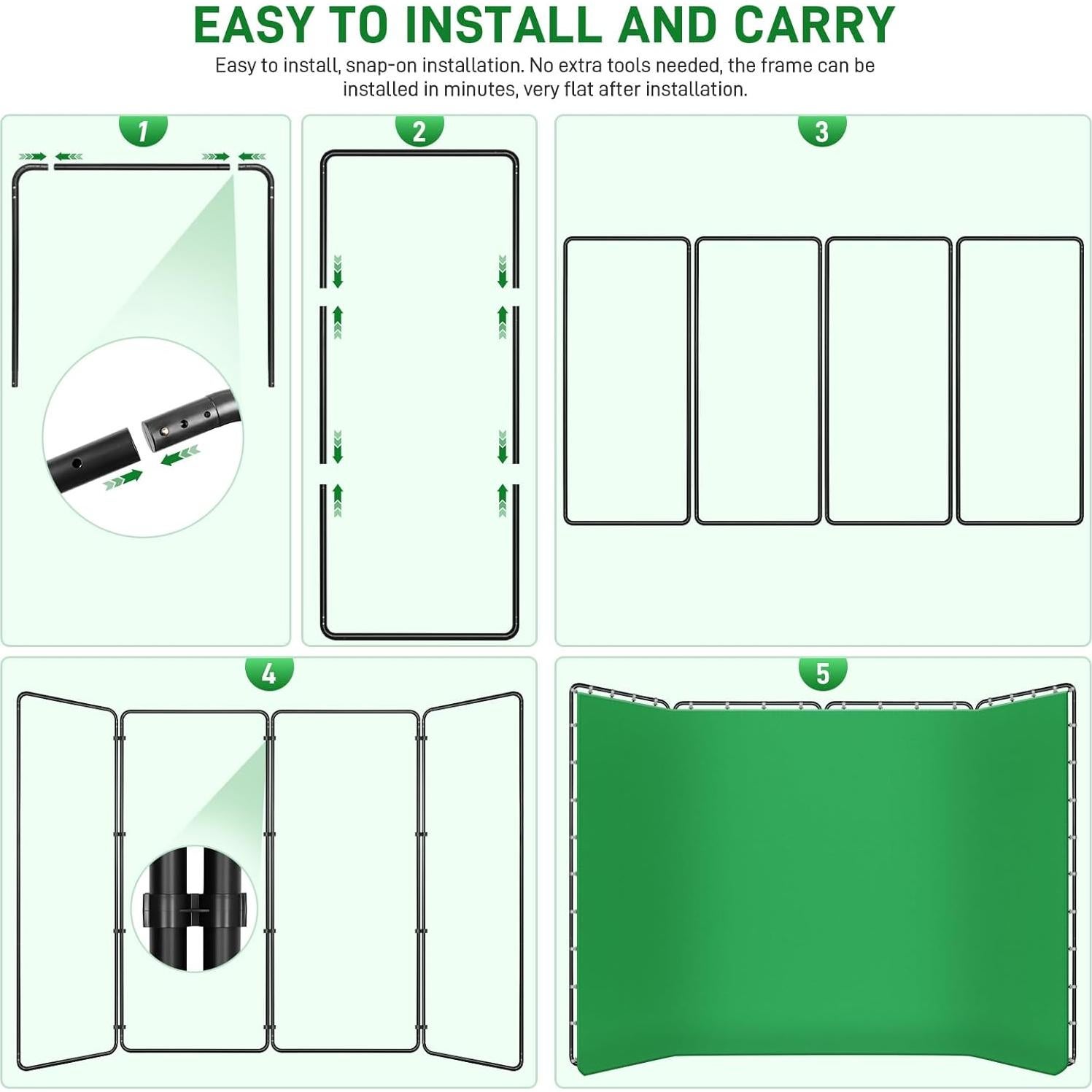 EASY TO INSTALL AND CARRY

Easy to install, snap-on installation. No extra tools needed, the frame can be installed in minutes, very flat after installation.

1

2

3

4

5