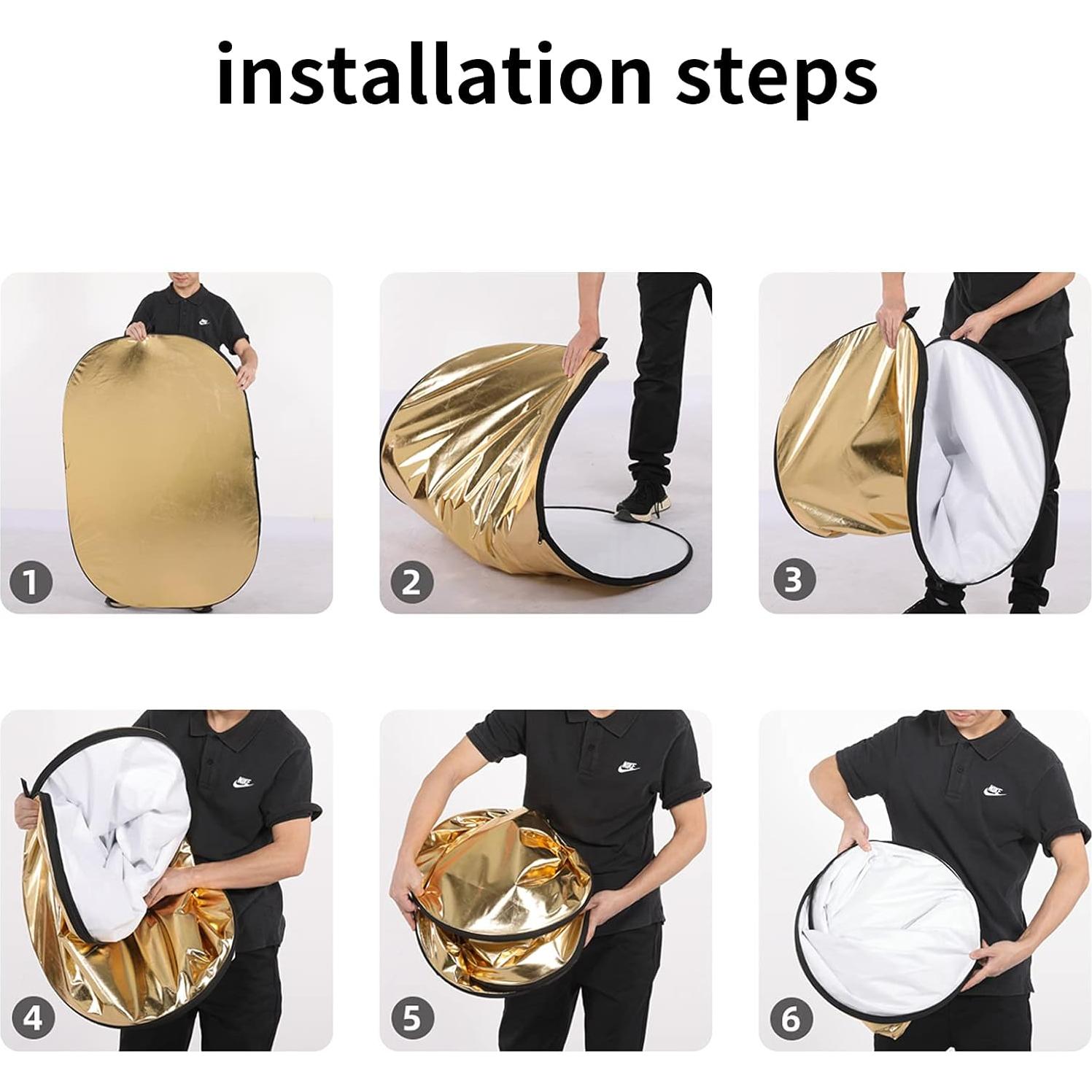 installation steps

1

2

3

4

5

6