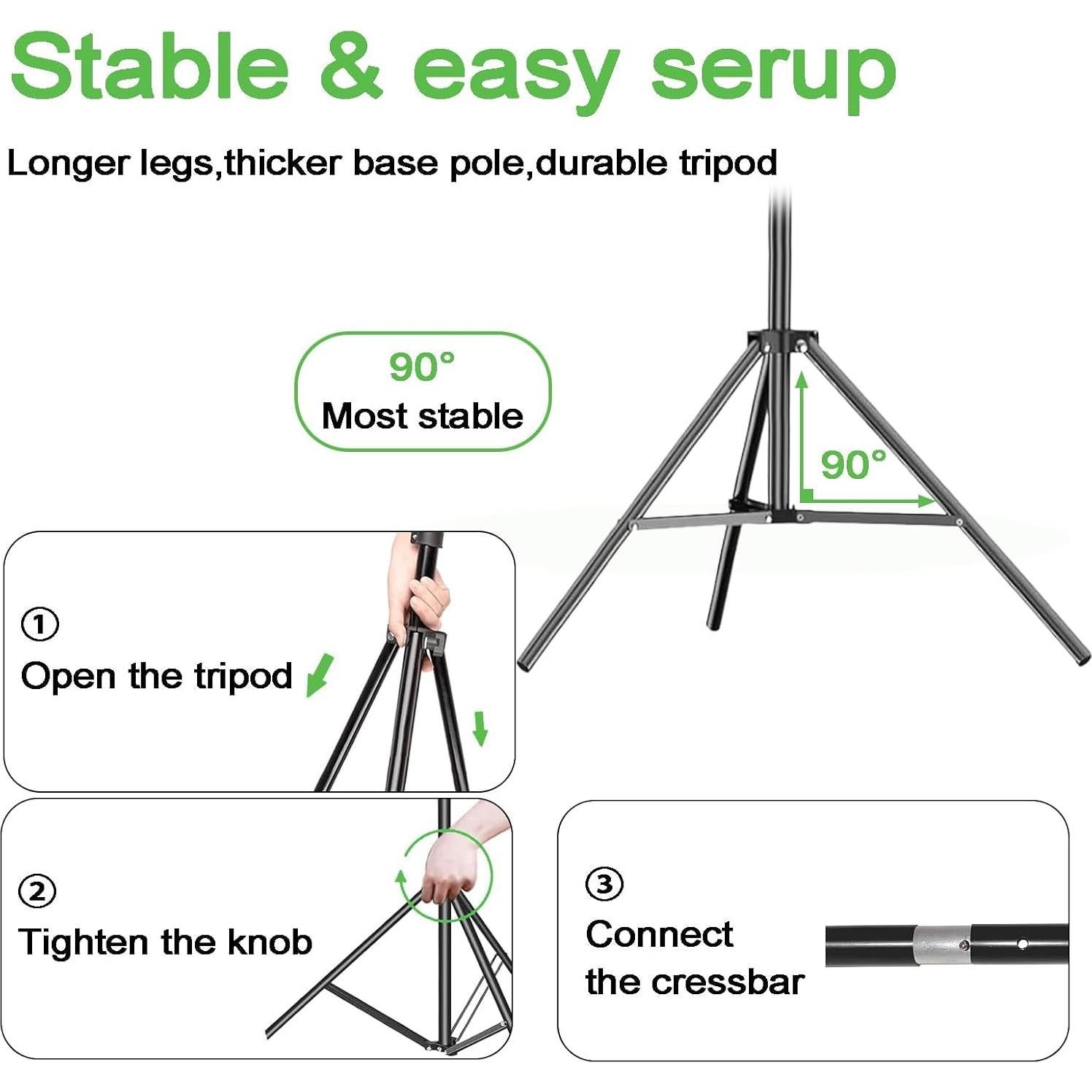 Stable & easy serup

Longer legs,thicker base pole,durable tripod

90°
Most stable

90°

①
Open the tripod

②
Tighten the knob

③
Connect the cressbar