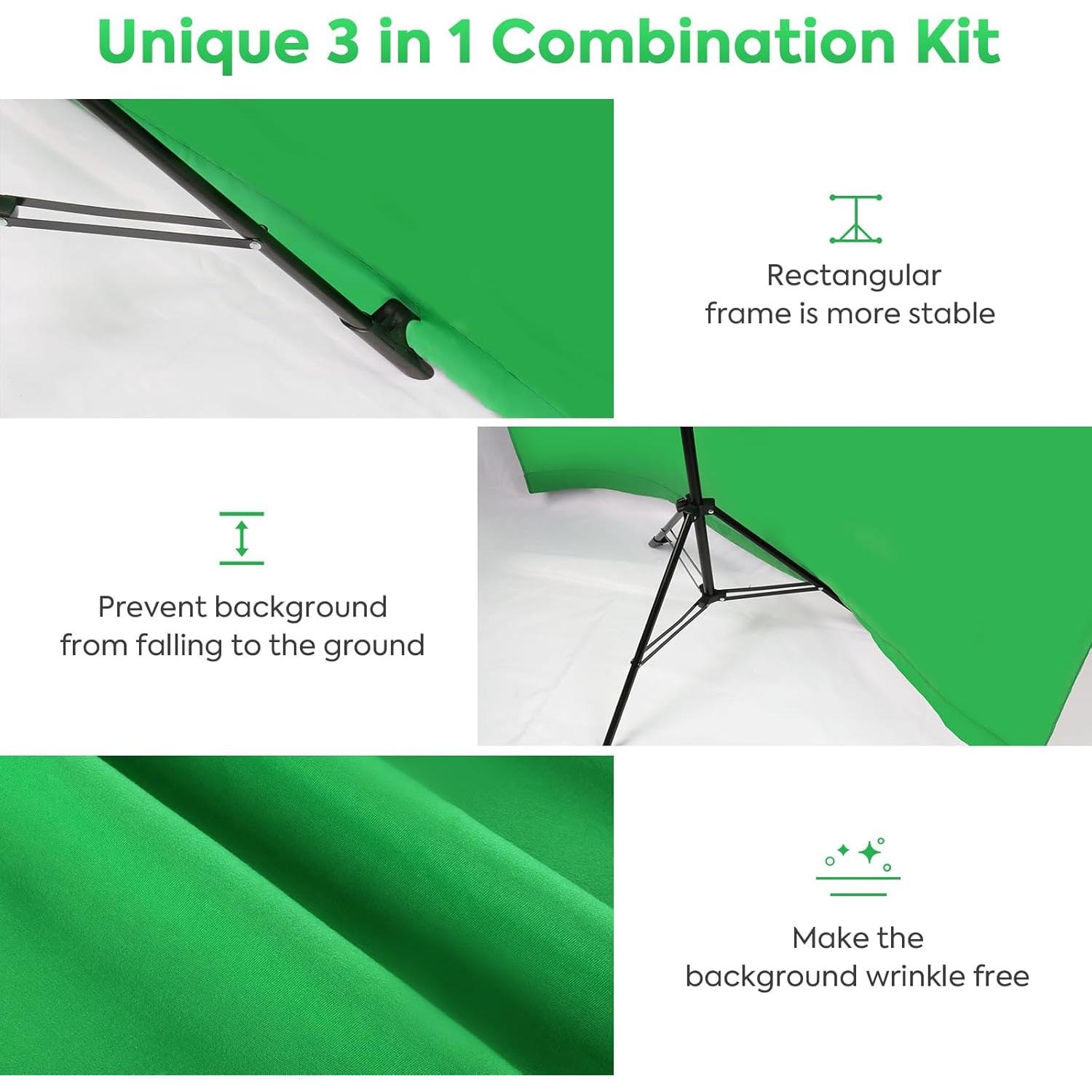 Unique 3 in 1 Combination Kit

Rectangular frame is more stable

Prevent background from falling to the ground

Make the background wrinkle free