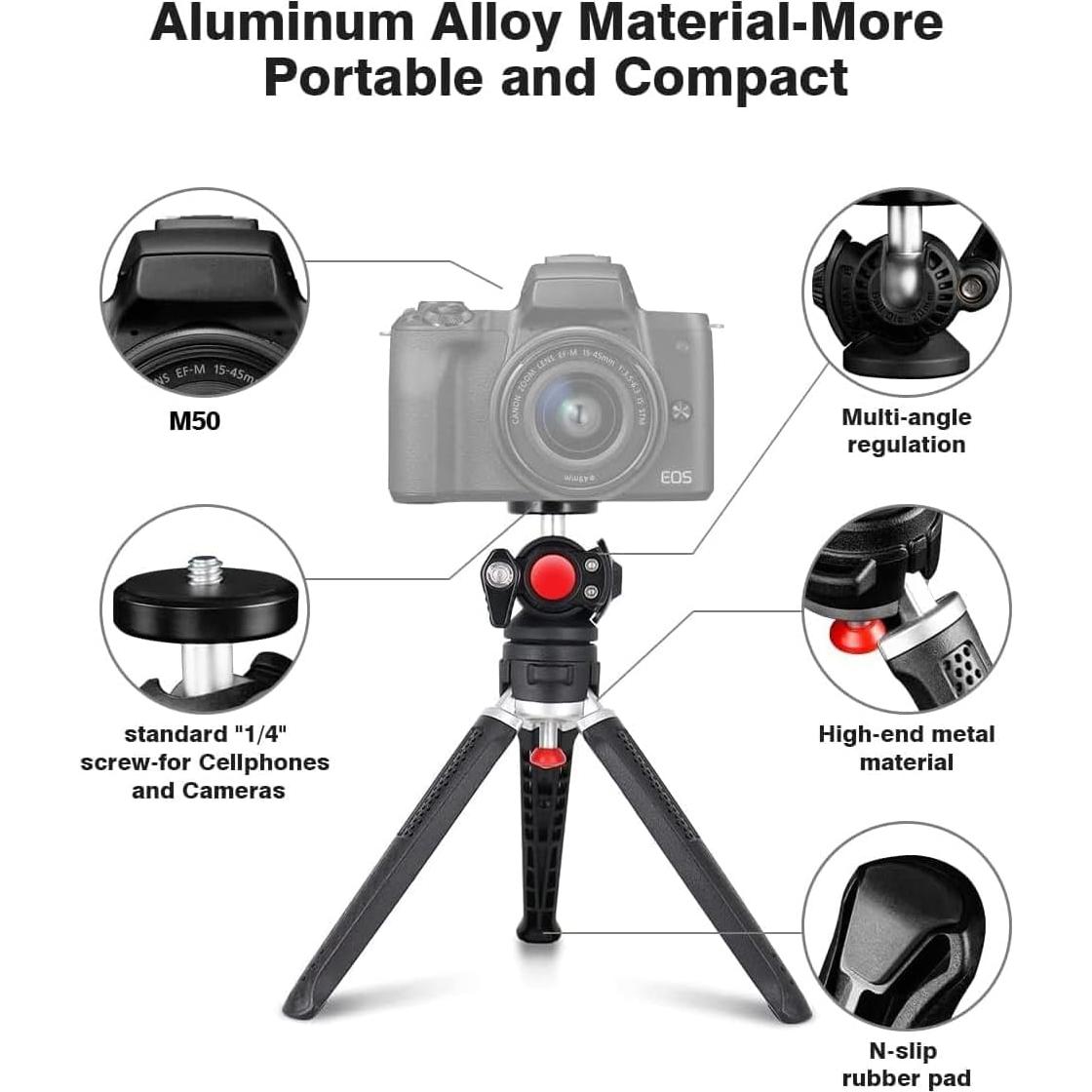 Aluminum Alloy Material-More Portable and Compact

NS EF-M 15-45m

M50

CANON ZOOM LENS EF-M 15-45mm 1:3.5-6.3 IS STM

EOS

Multi-angle regulation

standard "1/4" screw-for Cellphones and Cameras

High-end metal material

N-slip rubber pad