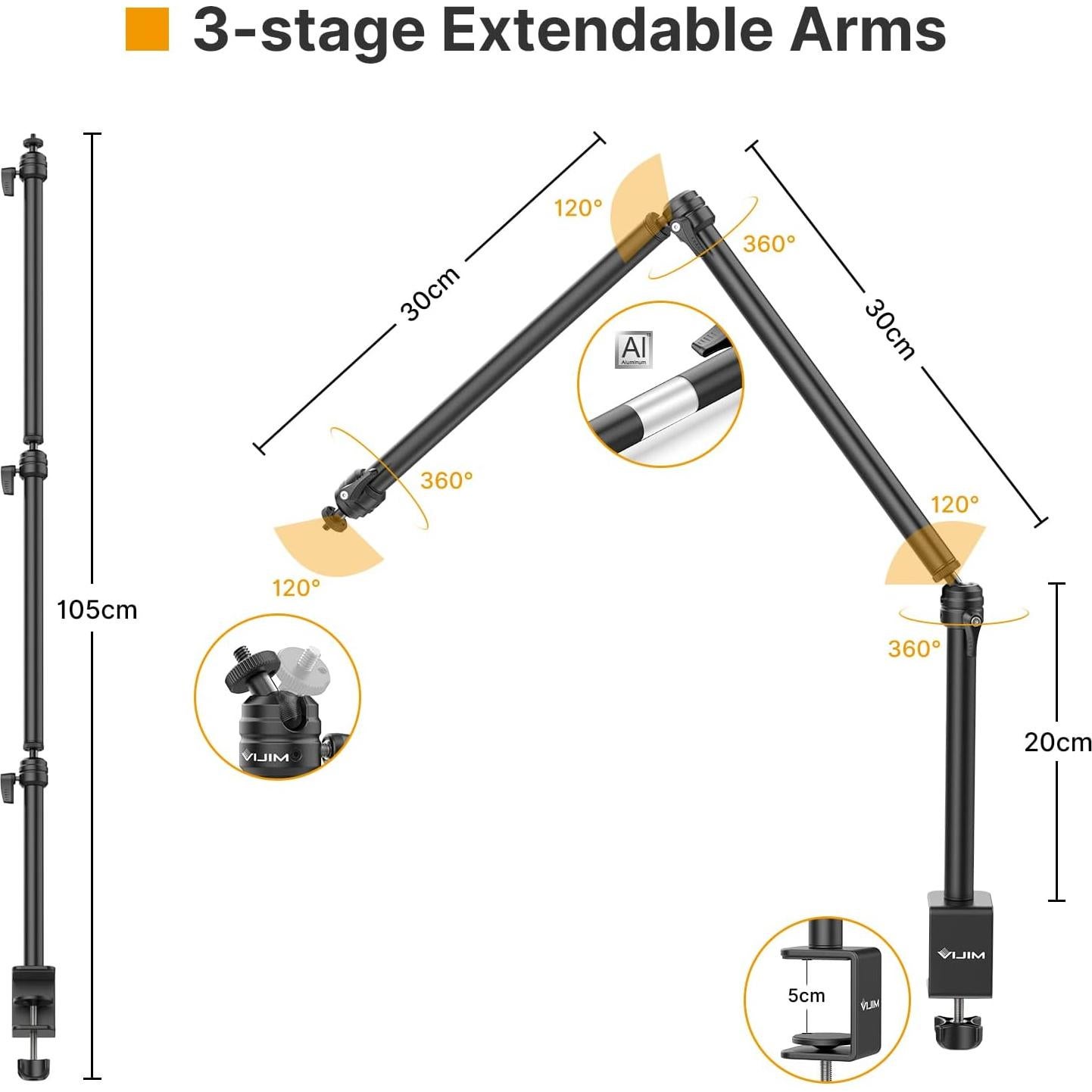 3-stage Extendable Arms

105cm

30cm

120°

360°

30cm

Al
Aluminum

360°

120°

120°

360°

VIJIM

20cm

VIJIM

5cm

VIJIM