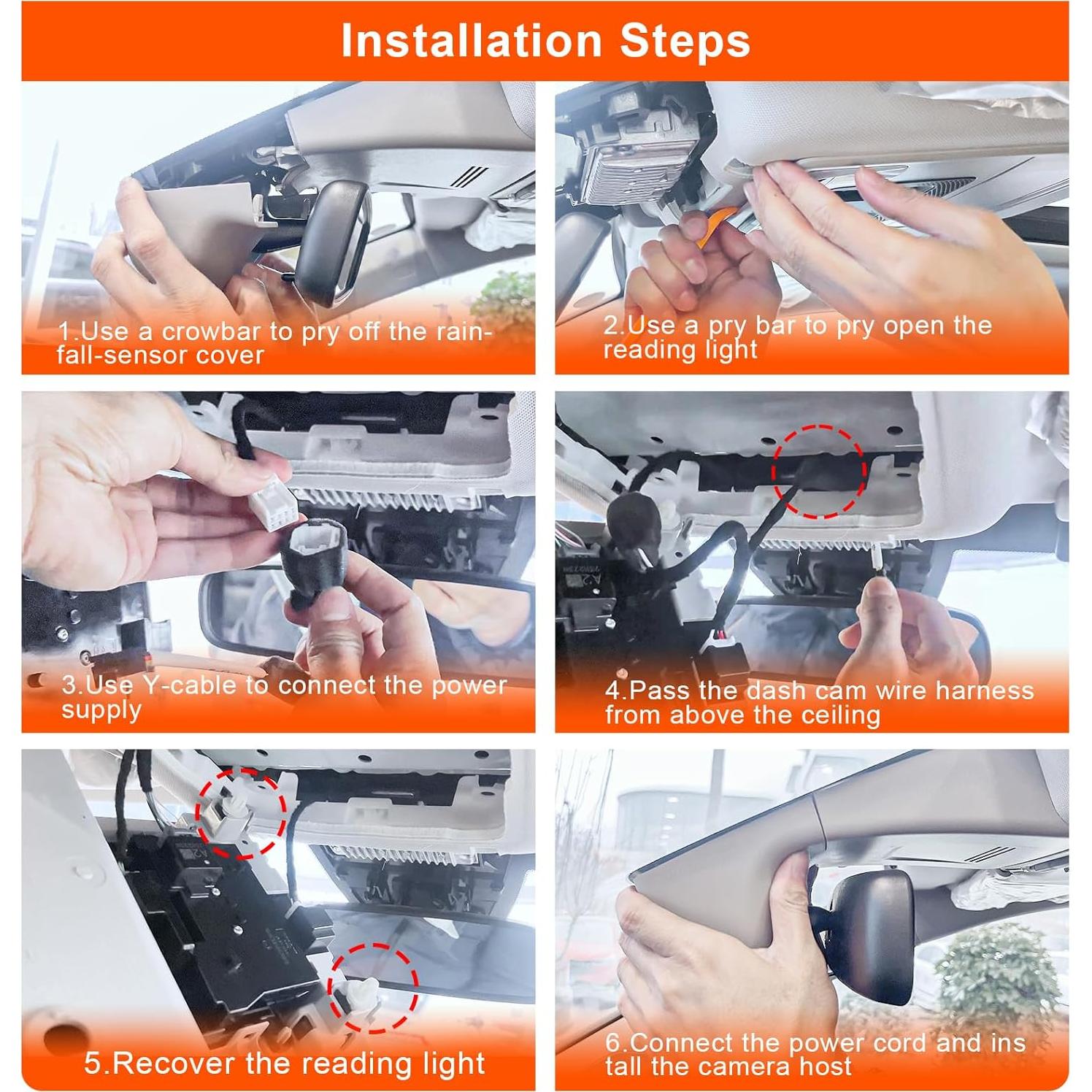 Installation Steps

1.Use a crowbar to pry off the rainfall-sensor cover

2.Use a pry bar to pry open the reading light

3.Use Y-cable to connect the power supply

4.Pass the dash cam wire harness from above the ceiling

5.Recover the reading light

6.Connect the power cord and ins tall the camera host