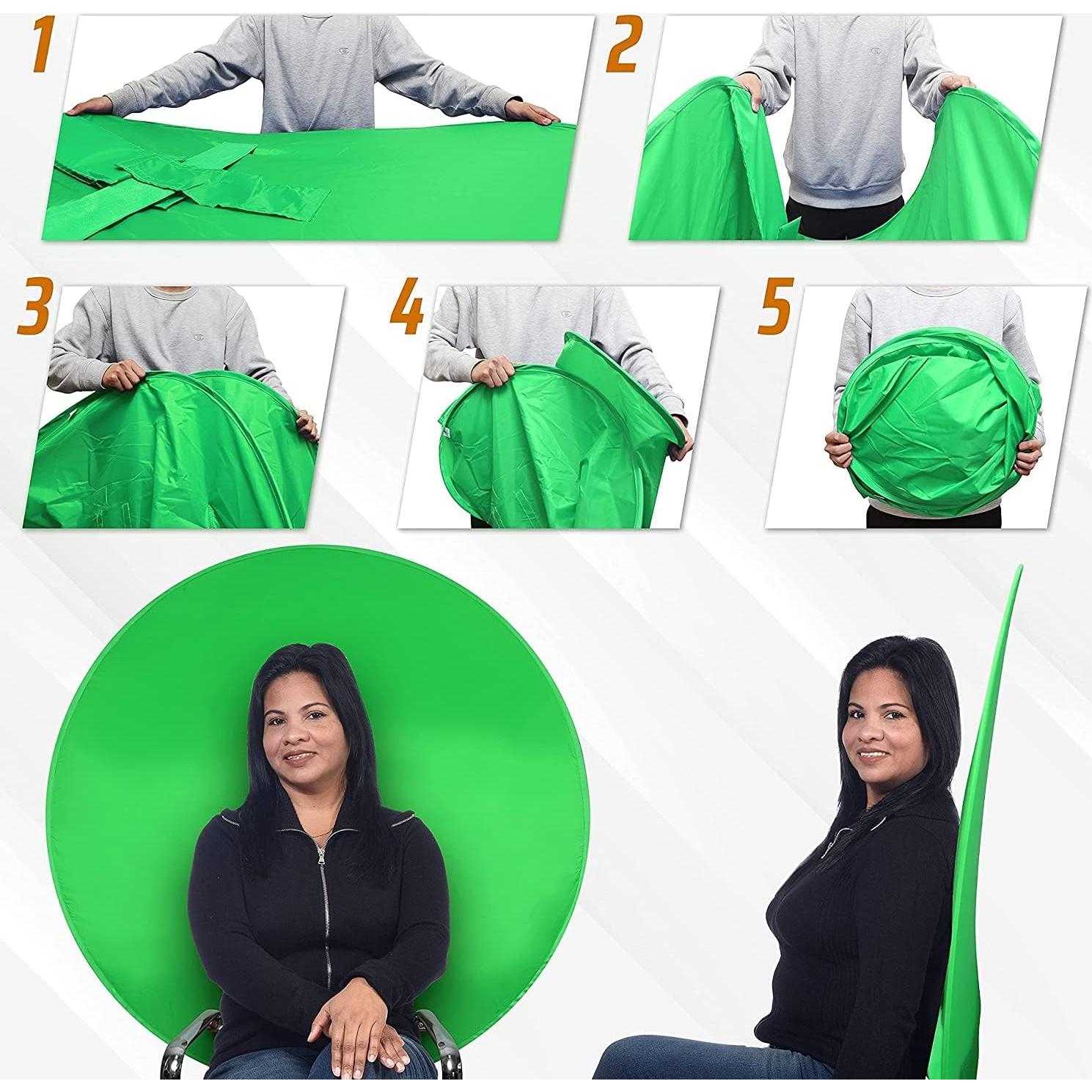 1
2
3
4
5