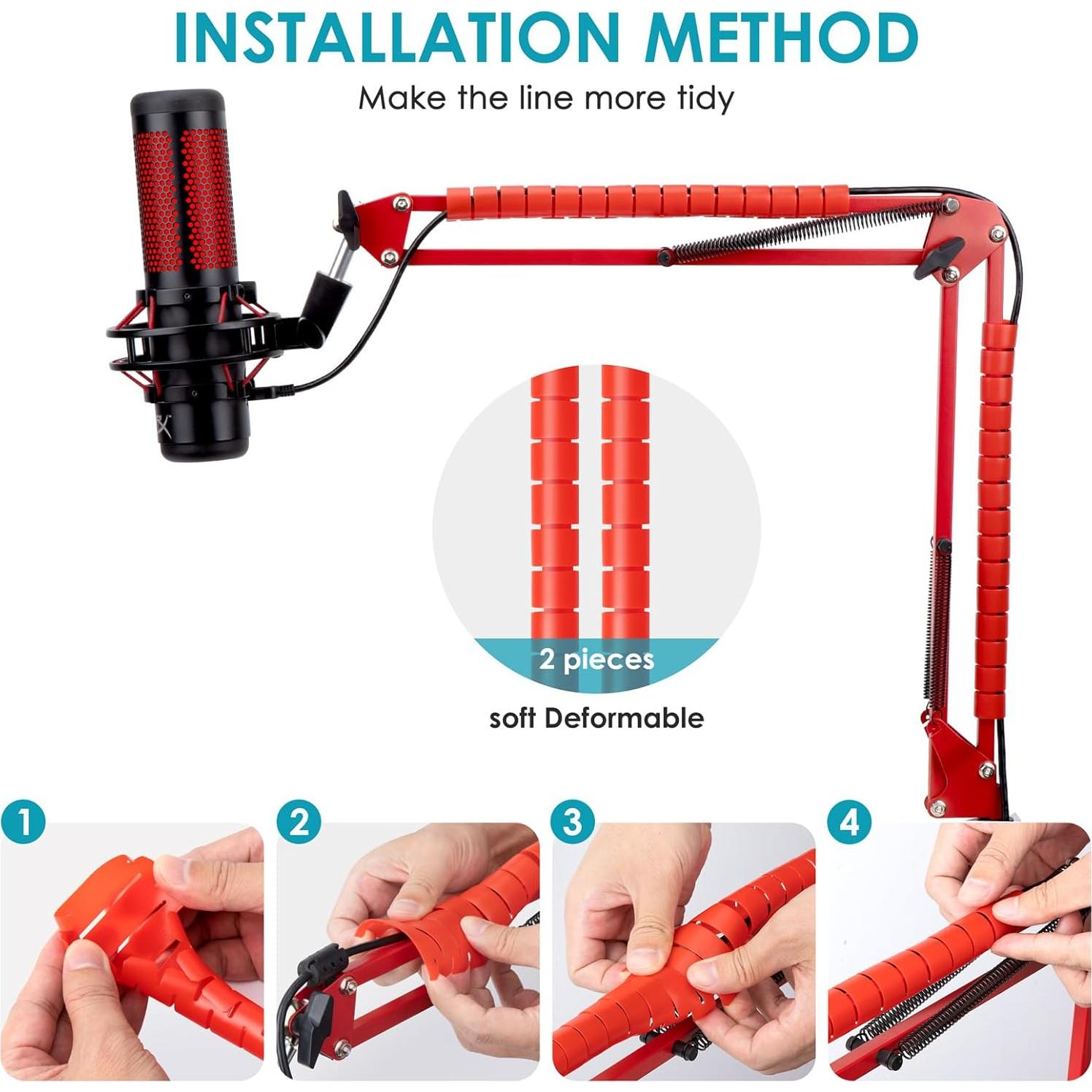 INSTALLATION METHOD

Make the line more tidy

2 pieces

soft Deformable

1

2

3

4